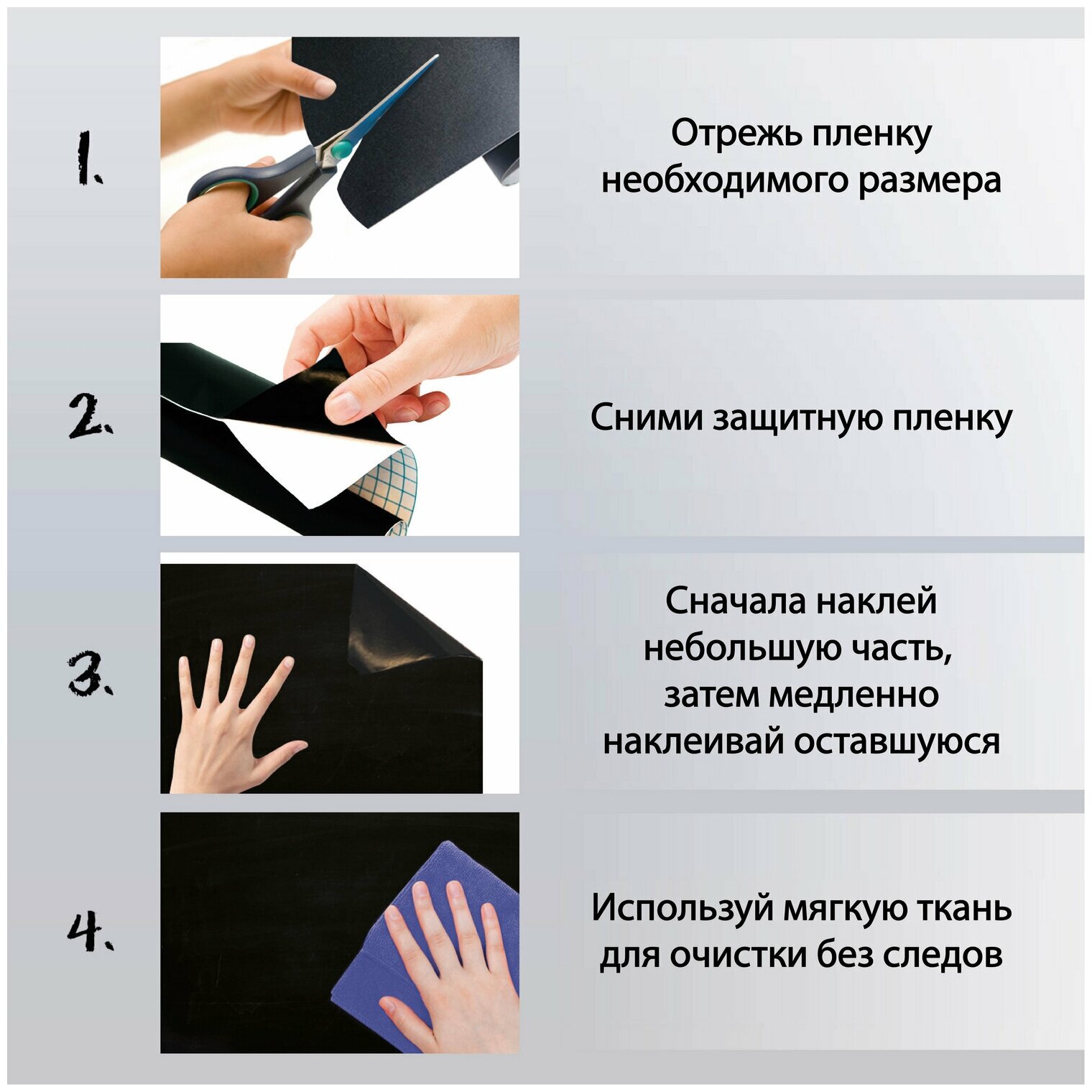 1.

Отрежь пленку необходимого размера

2.

Сними защитную пленку

3.

Сначала наклей небольшую часть, затем медленно наклеивай оставшуюся

4.

Используй мягкую ткань для очистки без следов