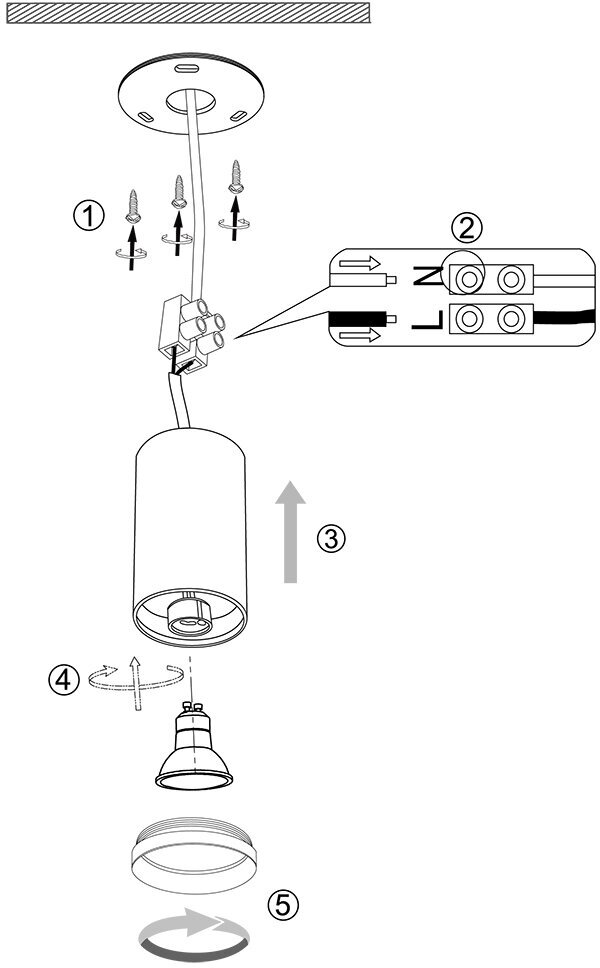 ①
②
N
L
③
④
⑤