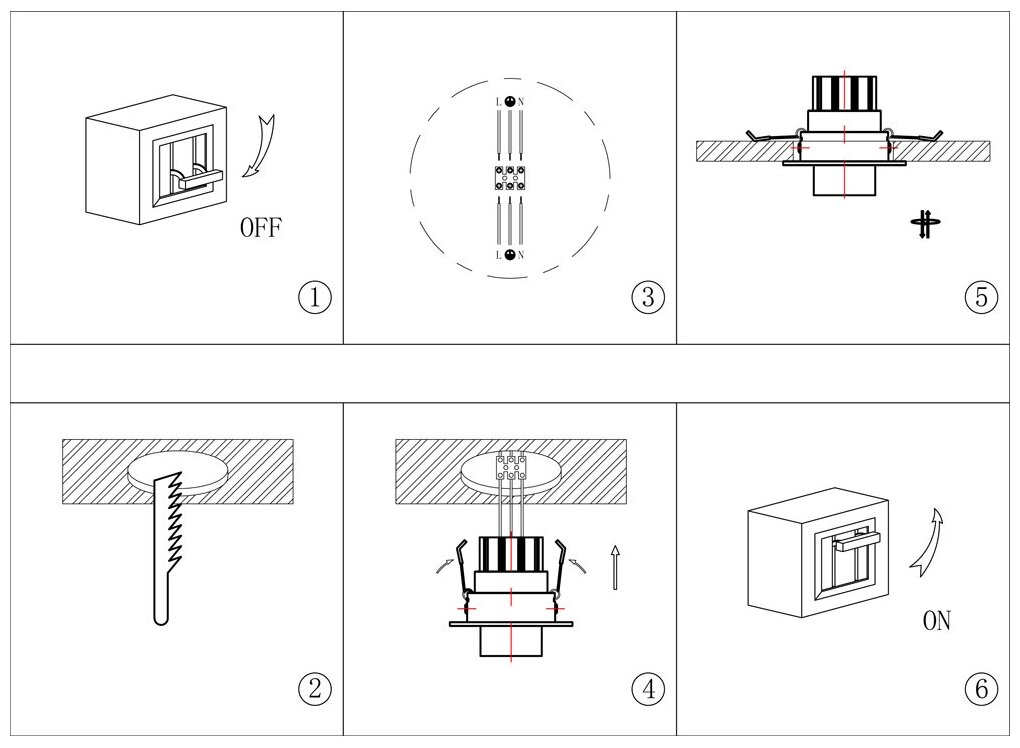 OFF

①

L N

L N

③

⑤

②

④

ON

⑥