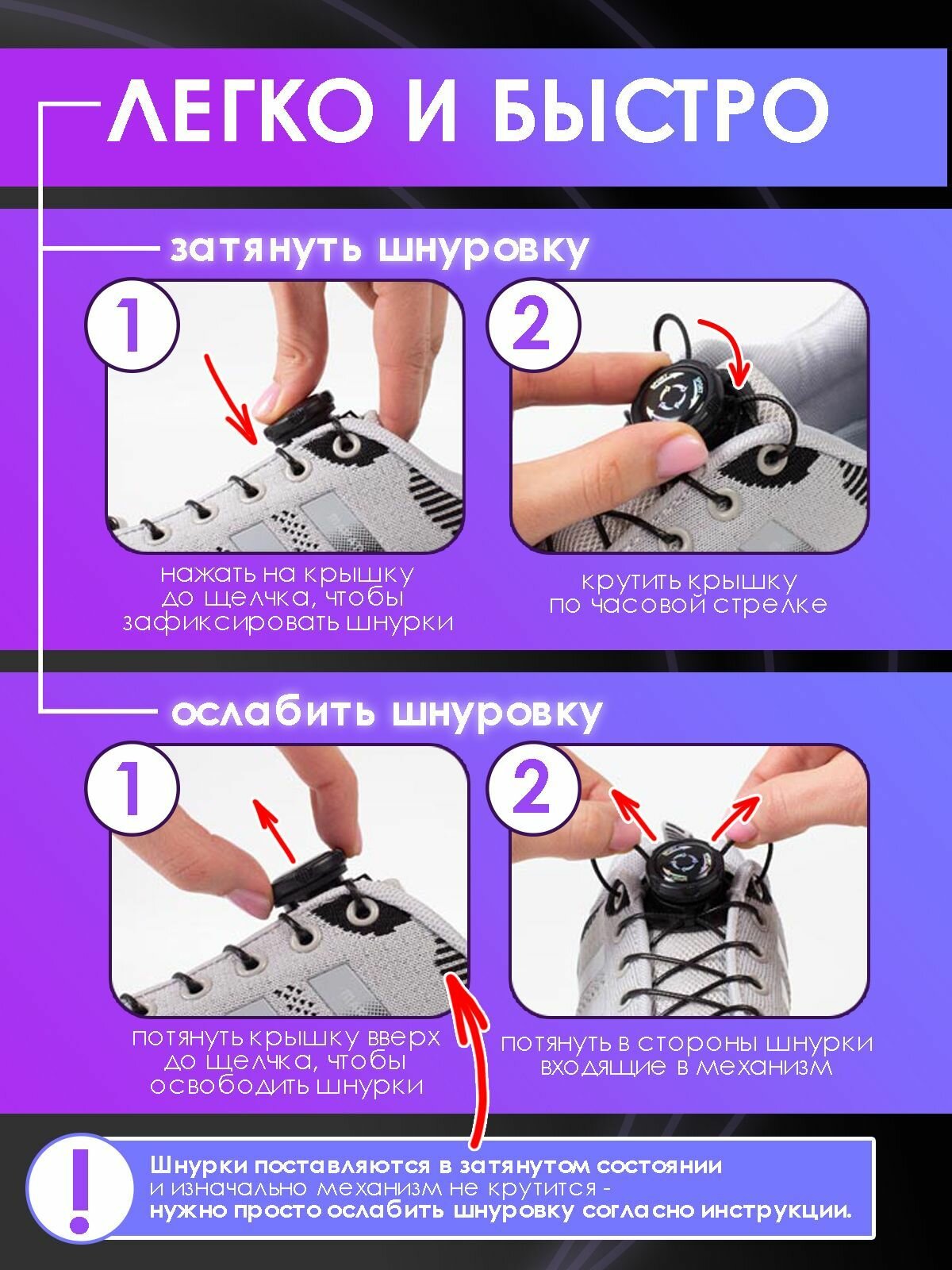 ЛЕГКО И БЫСТРО

затянуть шнуровку

1

нажать на крышку до щелчка, чтобы зафиксировать шнурки

2

крутить крышку по часовой стрелке

ослабить шнуровку

1

потянуть крышку вверх до щелчка, чтобы освободить шнурки

2

потянуть в стороны шнурки входящие в механизм

!

Шнурки поставляются в затянутом состоянии и изначально механизм не крутится - нужно просто ослабить шнуровку согласно инструкции.