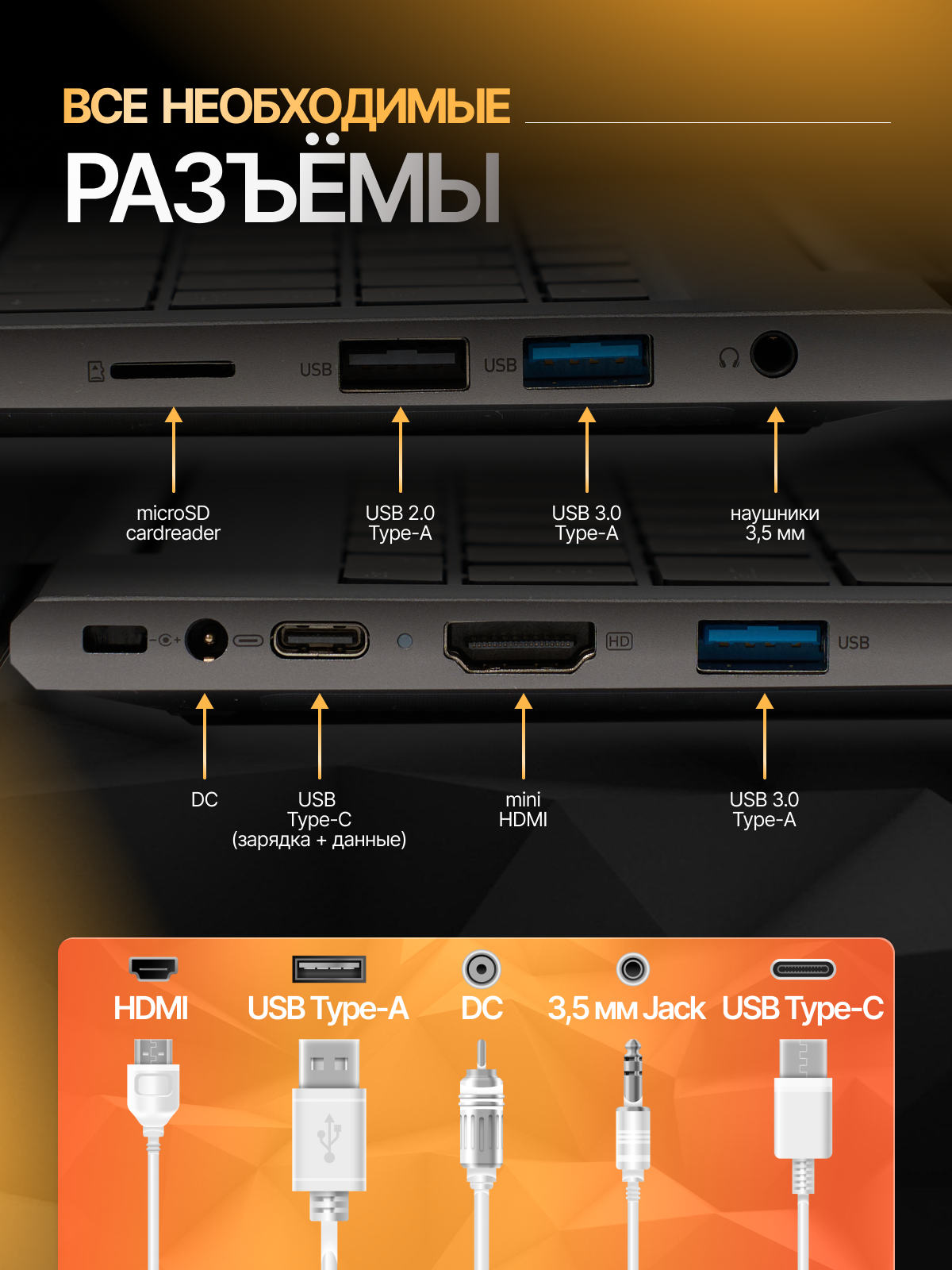 ВСЕ НЕОБХОДИМЫЕ
РАЗЪЁМЫ

USB USB

microSD cardreader

USB 2.0 Type-A

USB 3.0 Type-A

наушники 3,5 мм

HD USB

DC

USB Type-C (зарядка + данные)

mini HDMI

USB 3.0 Type-A

HDMI

USB Type-A

DC

3,5 мм Jack

USB Type-C