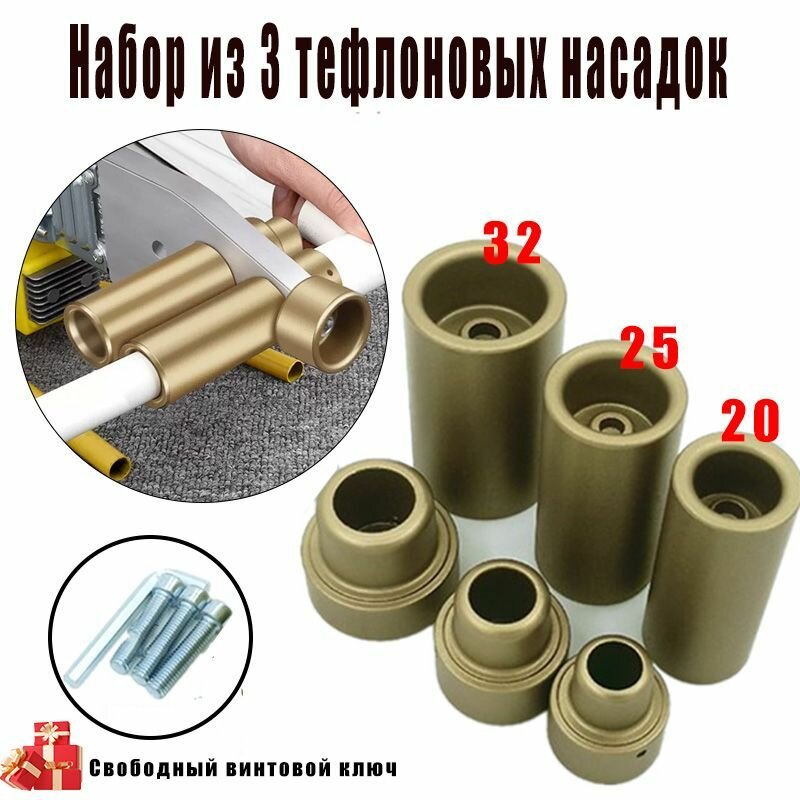 Набор из 3 тефлоновых насадок

32

25

20

Свободный винтовой ключ