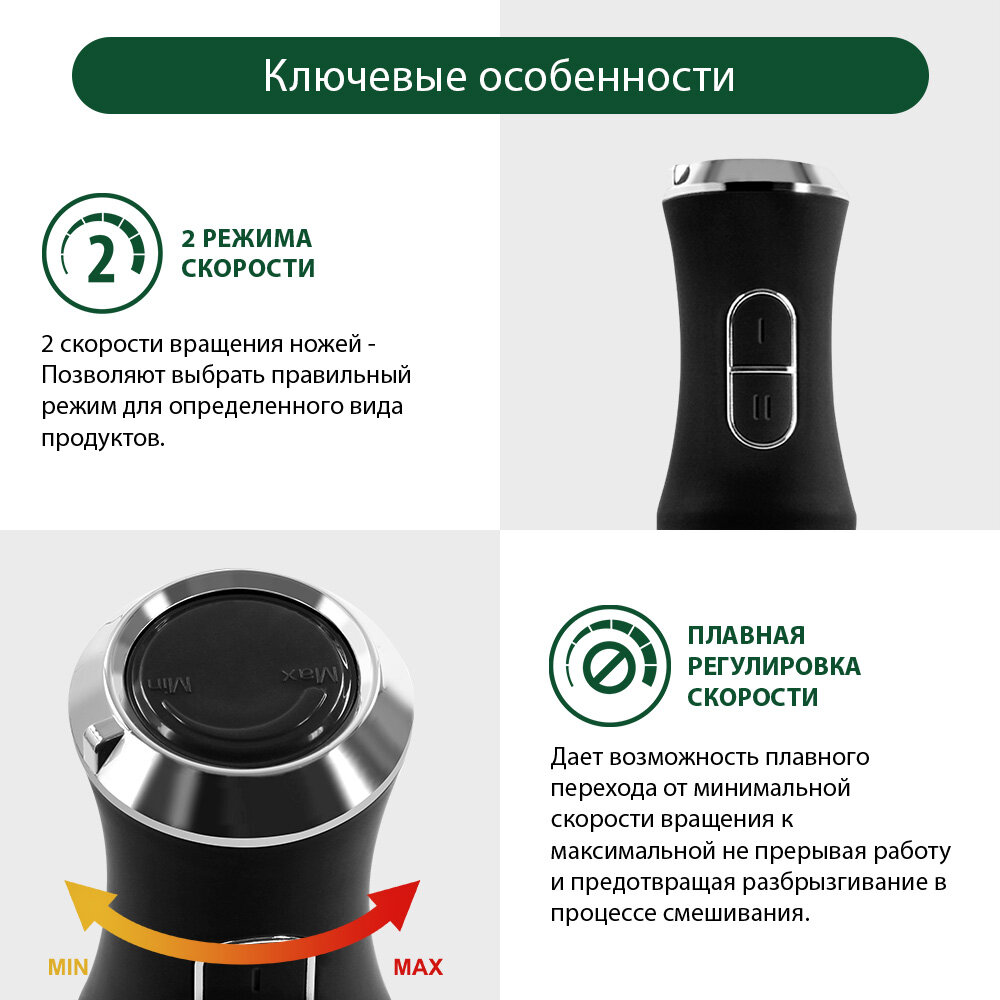 Ключевые особенности

2

2 РЕЖИМА СКОРОСТИ

2 скорости вращения ножей - Позволяют выбрать правильный режим для определенного вида продуктов.

I

II

Min

Max

MIN

MAX

ПЛАВНАЯ РЕГУЛИРОВКА СКОРОСТИ

Дает возможность плавного перехода от минимальной скорости вращения к максимальной не прерывая работу и предотвращая разбрызгивание в процессе смешивания.