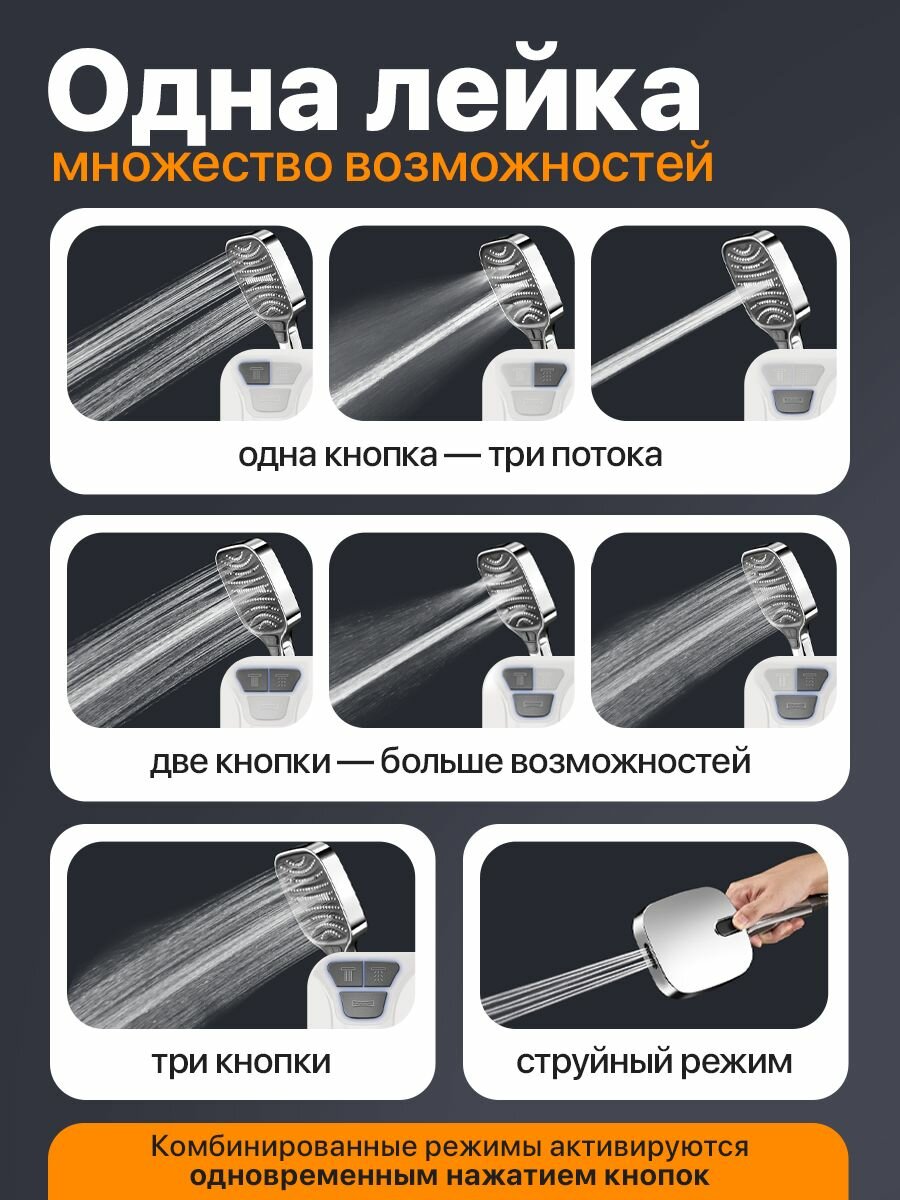 Одна лейка
множество возможностей

одна кнопка — три потока

две кнопки — больше возможностей

три кнопки

струйный режим

Комбинированные режимы активируются одновременным нажатием кнопок