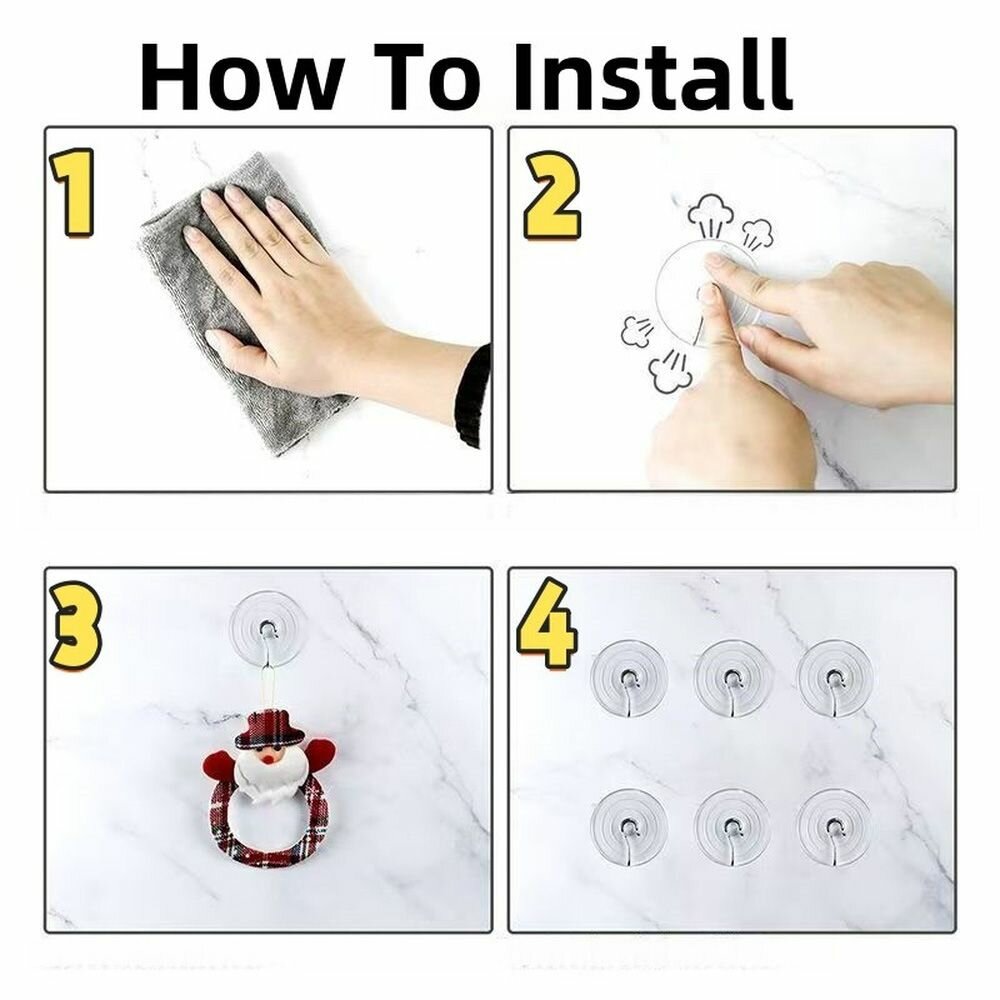 How To Install

1

2

3

4