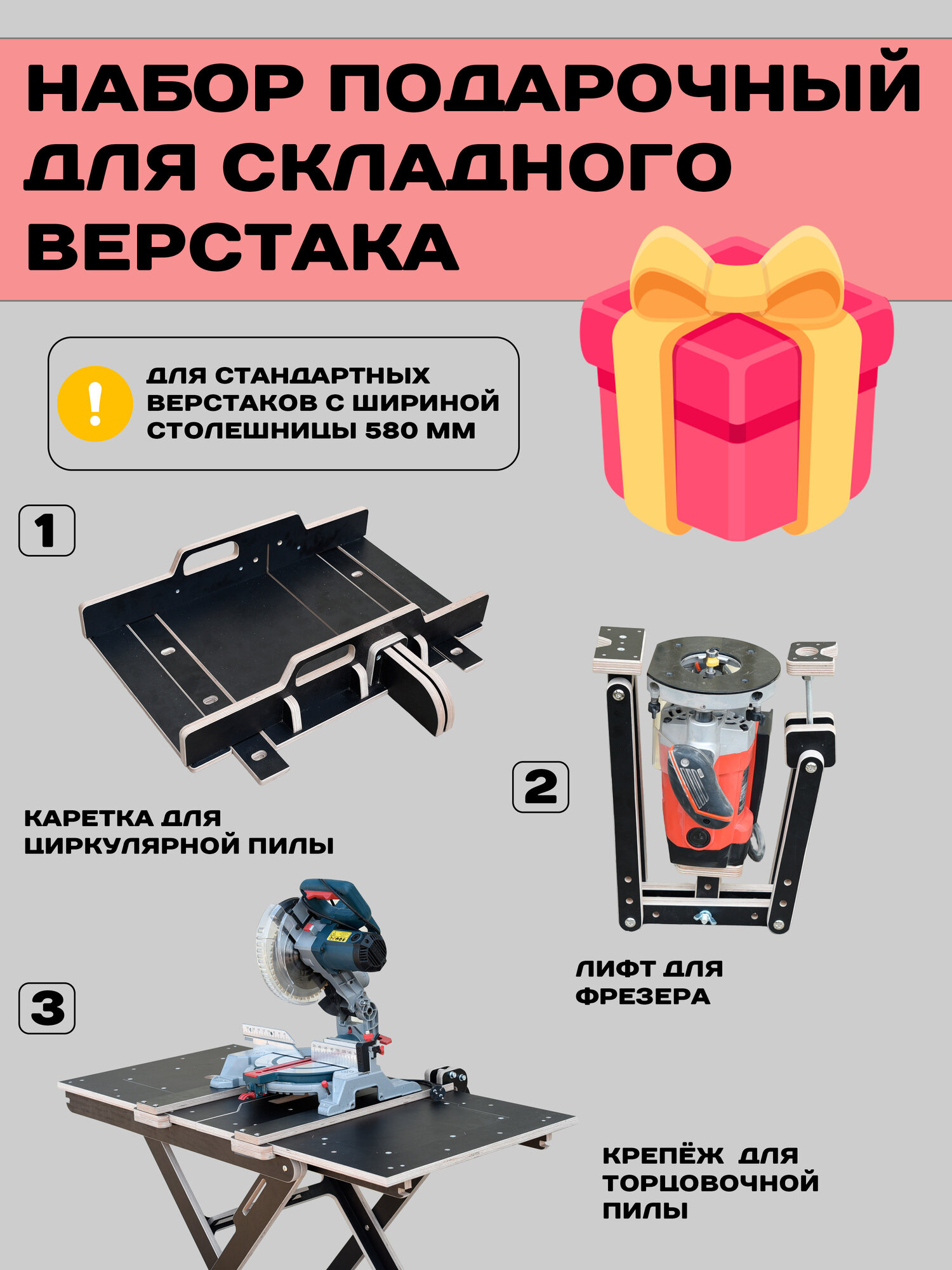 НАБОР ПОДАРОЧНЫЙ ДЛЯ СКЛАДНОГО ВЕРСТАКА

!

ДЛЯ СТАНДАРТНЫХ ВЕРСТАКОВ С ШИРИНОЙ СТОЛЕШНИЦЫ 580 ММ

1

КАРЕТКА ДЛЯ ЦИРКУЛЯРНОЙ ПИЛЫ

2

ЛИФТ ДЛЯ ФРЕЗЕРА

3

КРЕПЁЖ ДЛЯ ТОРЦОВОЧНОЙ ПИЛЫ