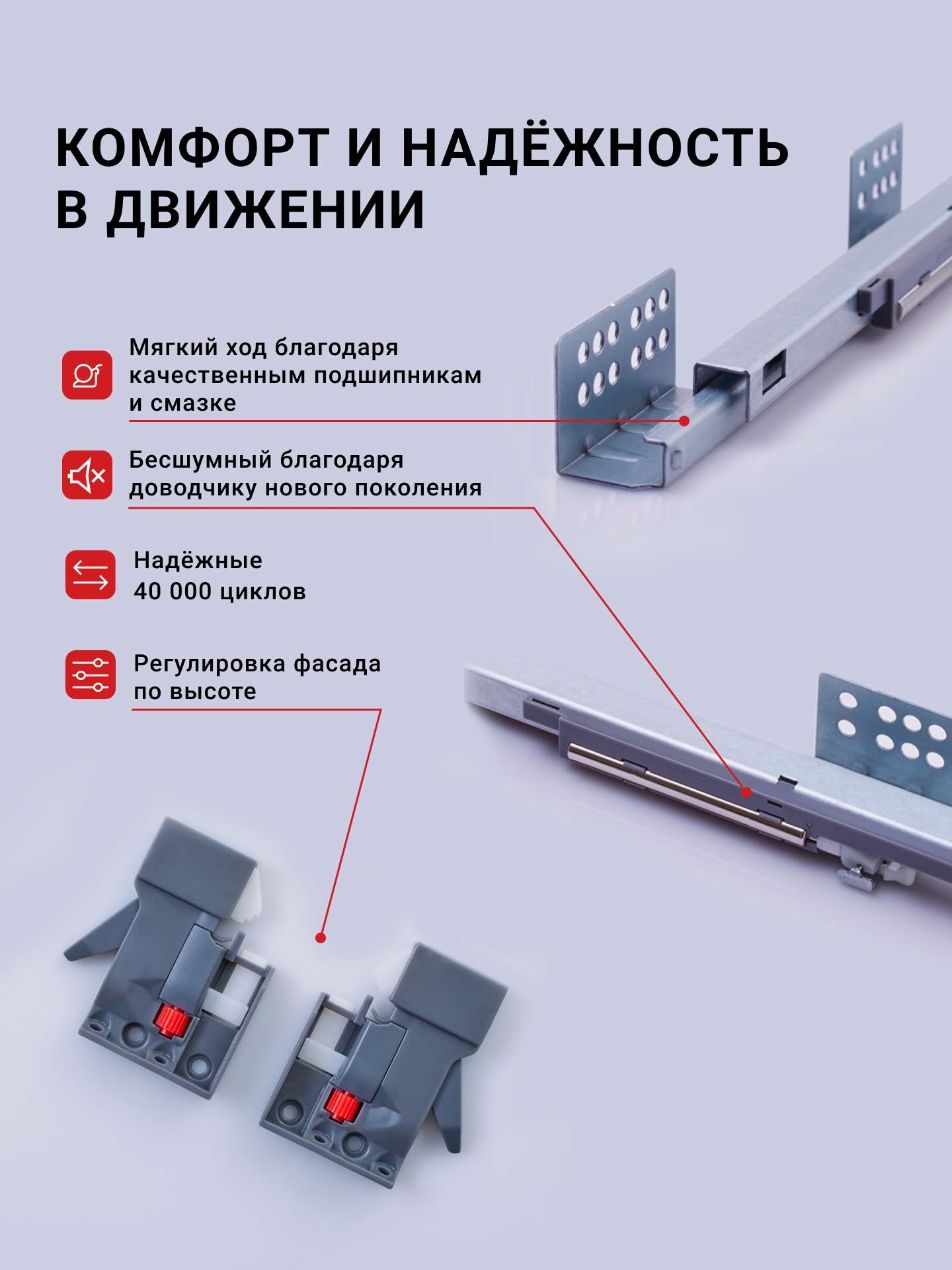 КОМФОРТ И НАДЁЖНОСТЬ В ДВИЖЕНИИ

Мягкий ход благодаря качественным подшипникам и смазке

Бесшумный благодаря доводчику нового поколения

Надёжные 40 000 циклов

Регулировка фасада по высоте