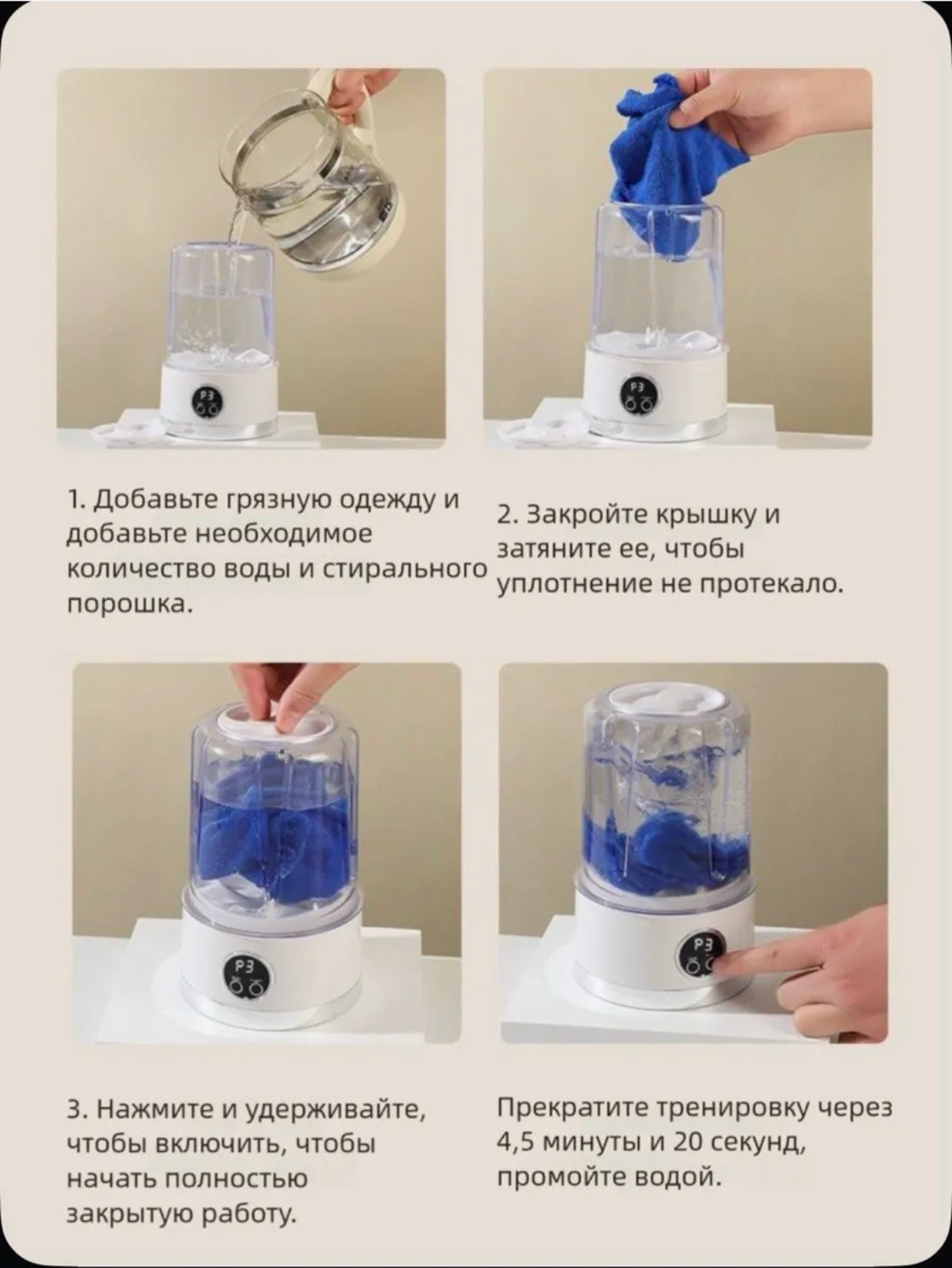 P3

P3

1. Добавьте грязную одежду и добавьте необходимое количество воды и стирального порошка.

2. Закройте крышку и затяните ее, чтобы уплотнение не протекало.

P3

P3

3. Нажмите и удерживайте, чтобы включить, чтобы начать полностью закрытую работу.

Прекратите тренировку через 4,5 минуты и 20 секунд, промойте водой.