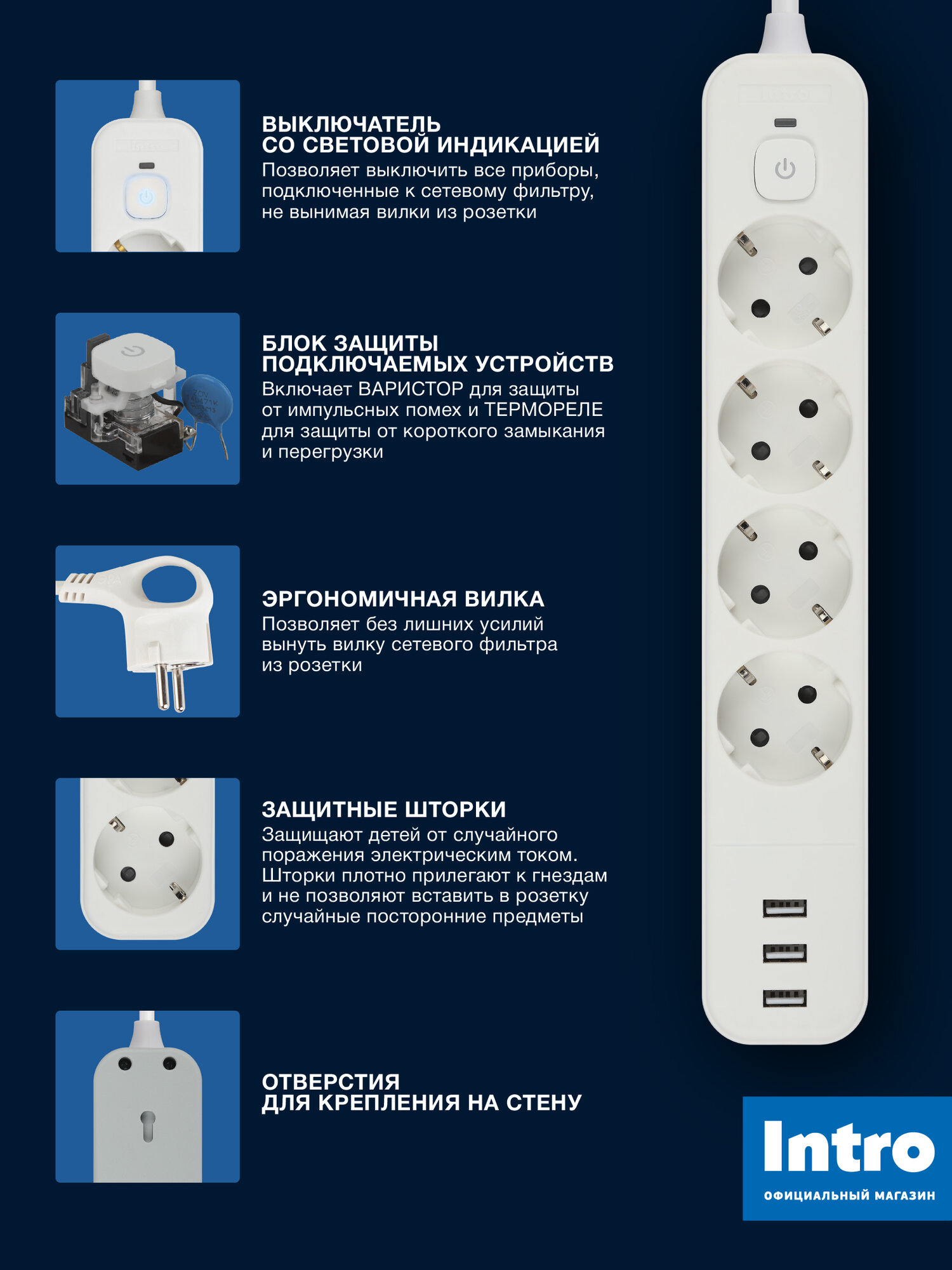 ВЫКЛЮЧАТЕЛЬ СО СВЕТОВОЙ ИНДИКАЦИЕЙ
Позволяет выключить все приборы, подключенные к сетевому фильтру, не вынимая вилки из розетки

БЛОК ЗАЩИТЫ ПОДКЛЮЧАЕМЫХ УСТРОЙСТВ
Включает ВАРИСТОР для защиты от импульсных помех и ТЕРМОРЕЛЕ для защиты от короткого замыкания и перегрузки

ЭРГОНОМИЧНАЯ ВИЛКА
Позволяет без лишних усилий вынуть вилку сетевого фильтра из розетки

ЗАЩИТНЫЕ ШТОРКИ
Защищают детей от случайного поражения электрическим током. Шторки плотно прилегают к гнездам и не позволяют вставить в розетку случайные посторонние предметы

ОТВЕРСТИЯ ДЛЯ КРЕПЛЕНИЯ НА СТЕНУ

Intro
ОФИЦИАЛЬНЫЙ МАГАЗИН