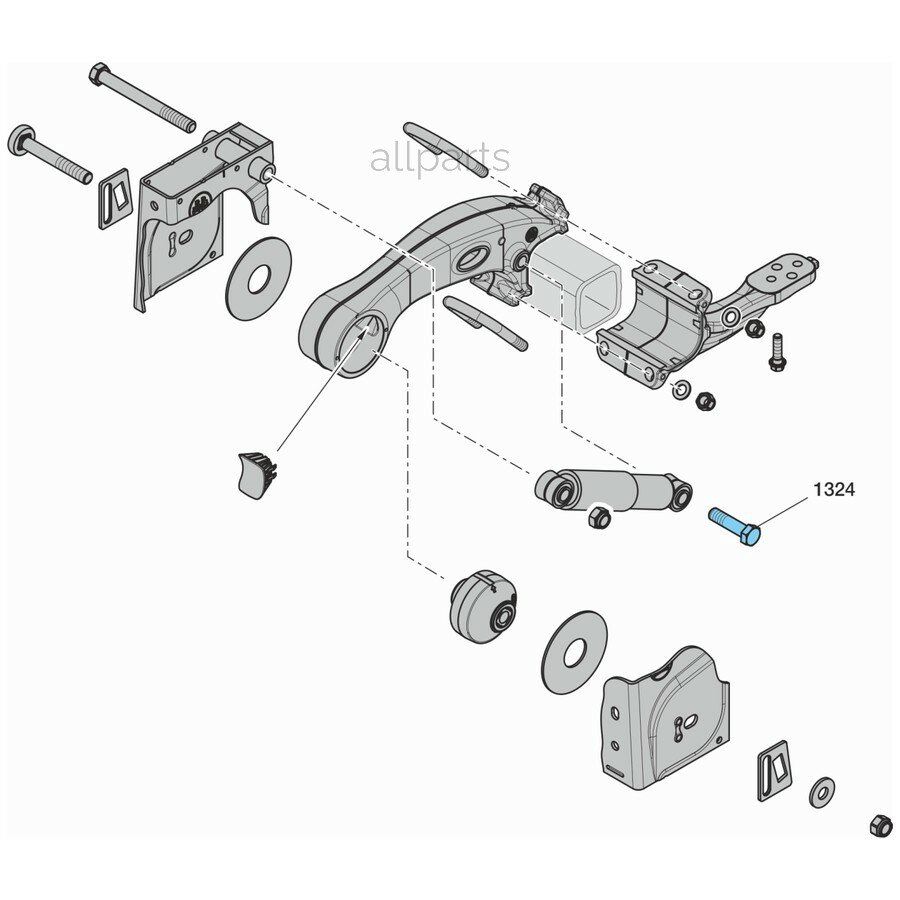 allparts

1324