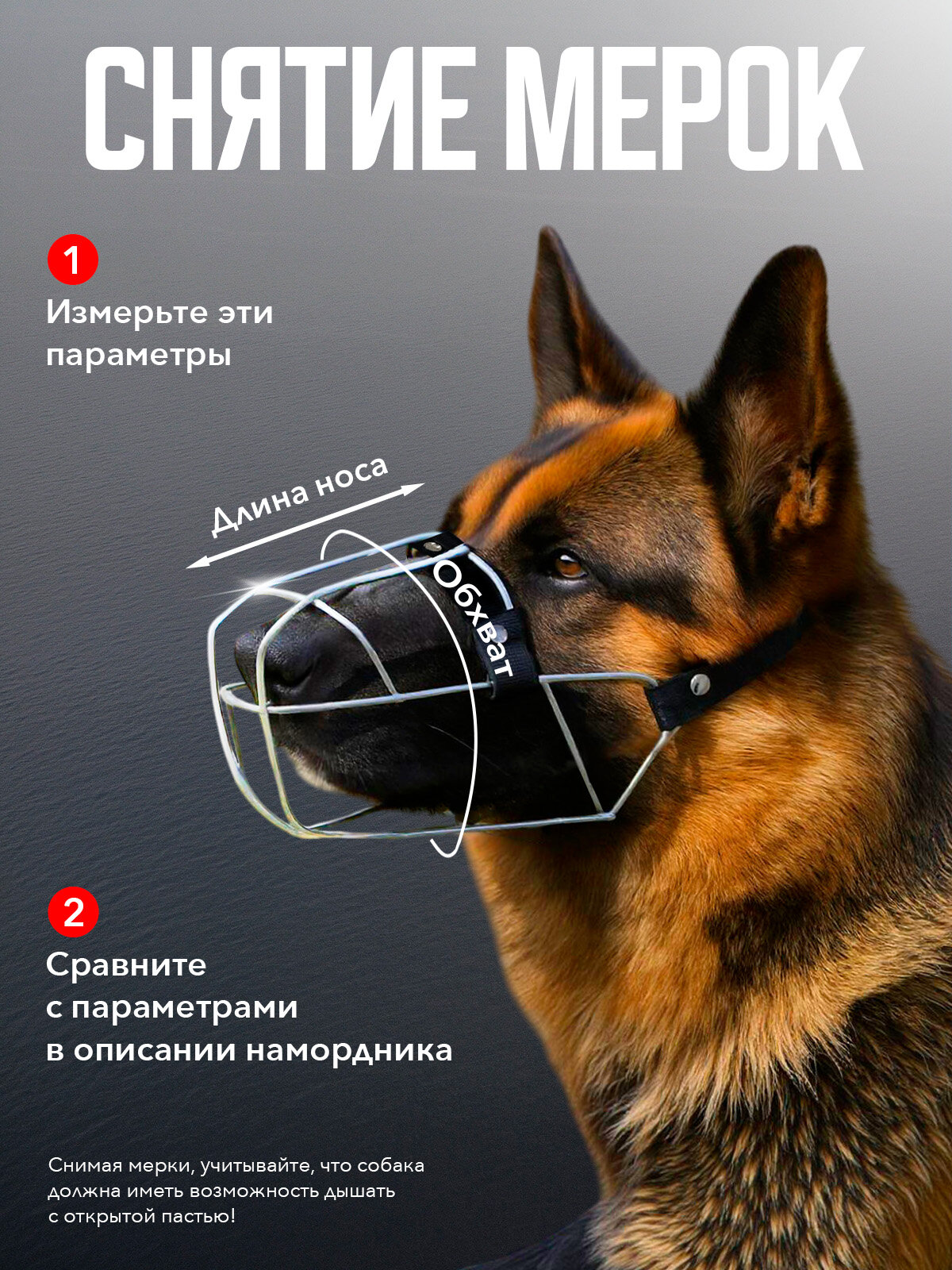 СНЯТИЕ МЕРОК

1
Измерьте эти параметры

Длина носа

Обхват

2
Сравните с параметрами в описании намордника

Снимая мерки, учитывайте, что собака должна иметь возможность дышать с открытой пастью!