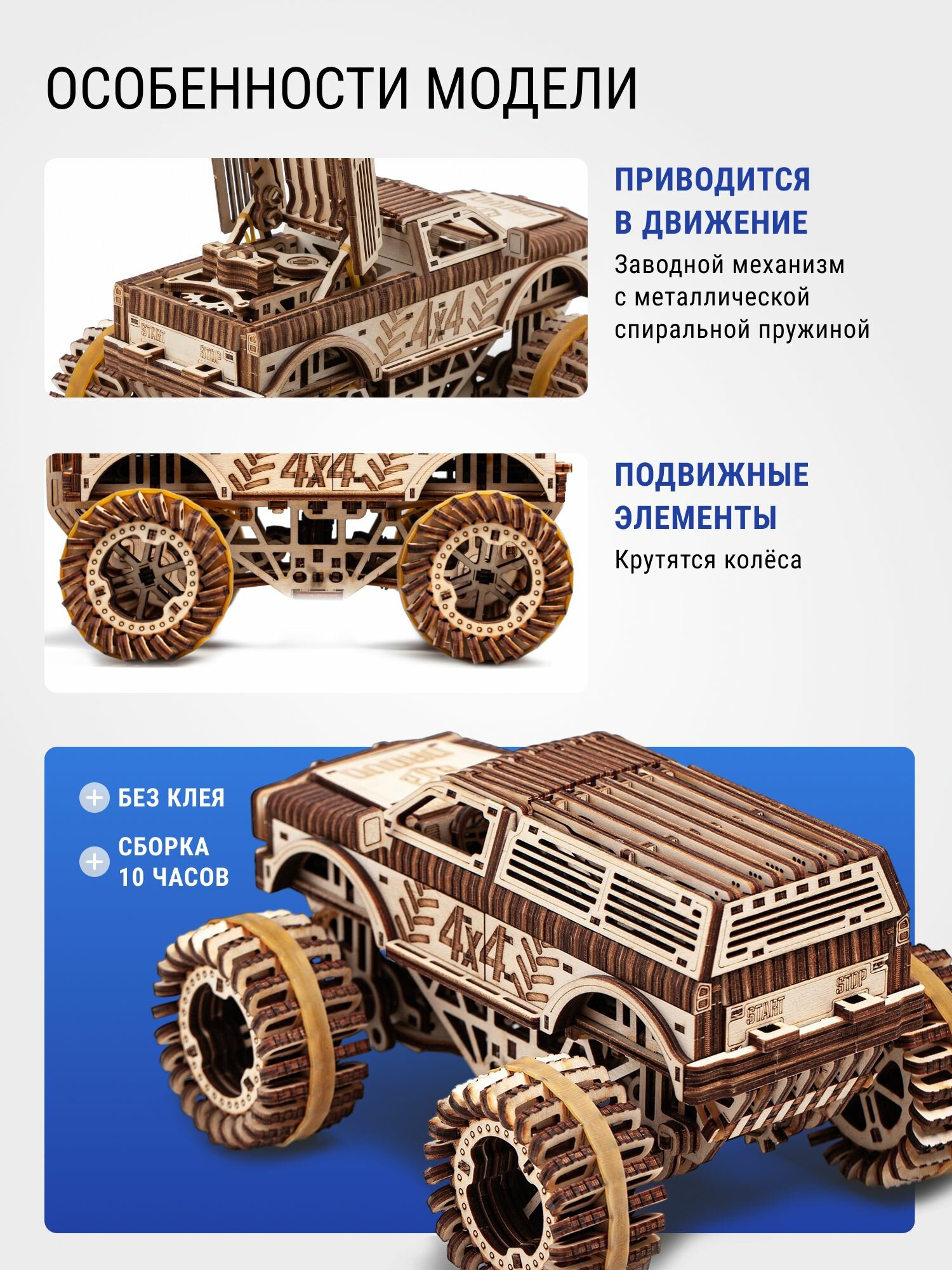 ОСОБЕННОСТИ МОДЕЛИ

START STOP 4x4

ПРИВОДИТСЯ В ДВИЖЕНИЕ

Заводной механизм с металлической спиральной пружиной

4x4

ПОДВИЖНЫЕ ЭЛЕМЕНТЫ

Крутятся колёса

БЕЗ КЛЕЯ

СБОРКА 10 ЧАСОВ

4x4 START STOP