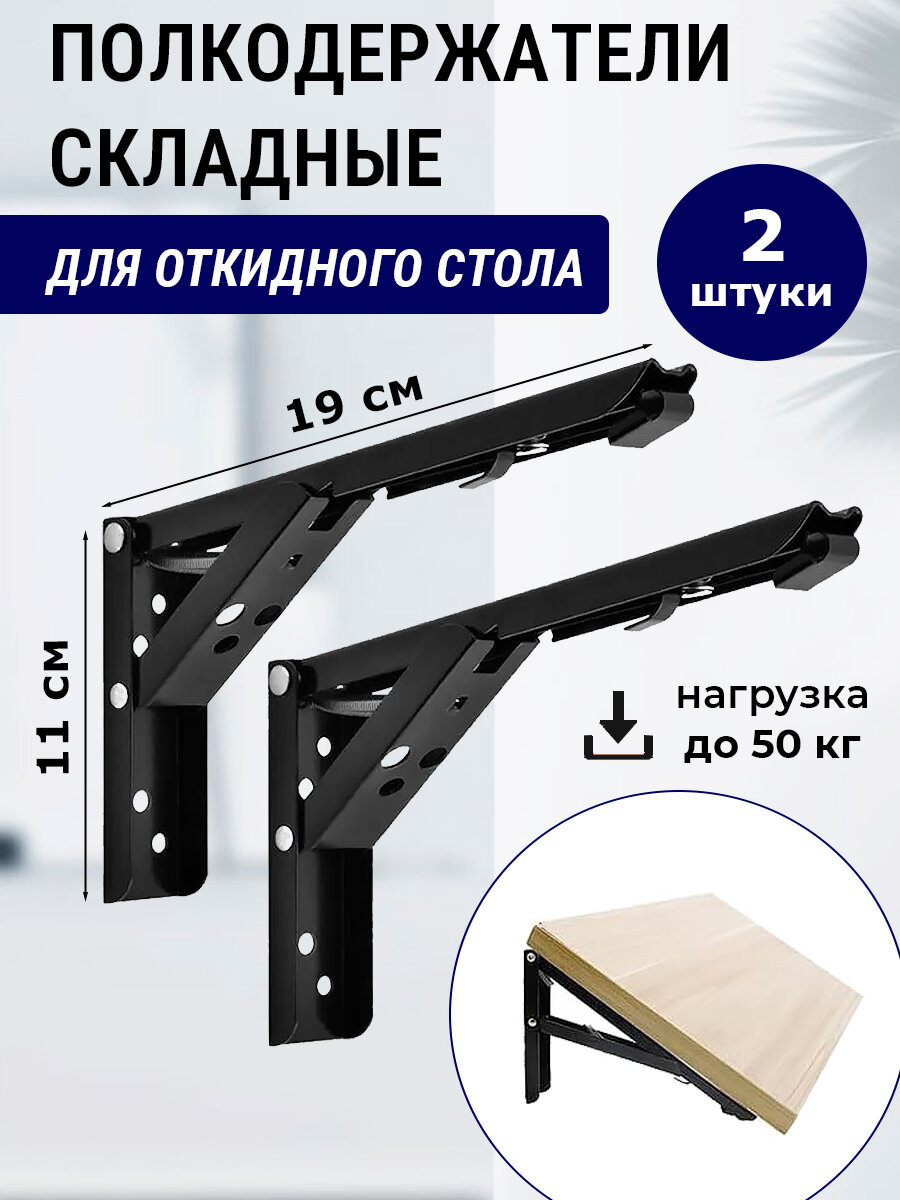 ПОЛКОДЕРЖАТЕЛИ СКЛАДНЫЕ

ДЛЯ ОТКИДНОГО СТОЛА

2 штуки

19 см

11 см

нагрузка до 50 кг