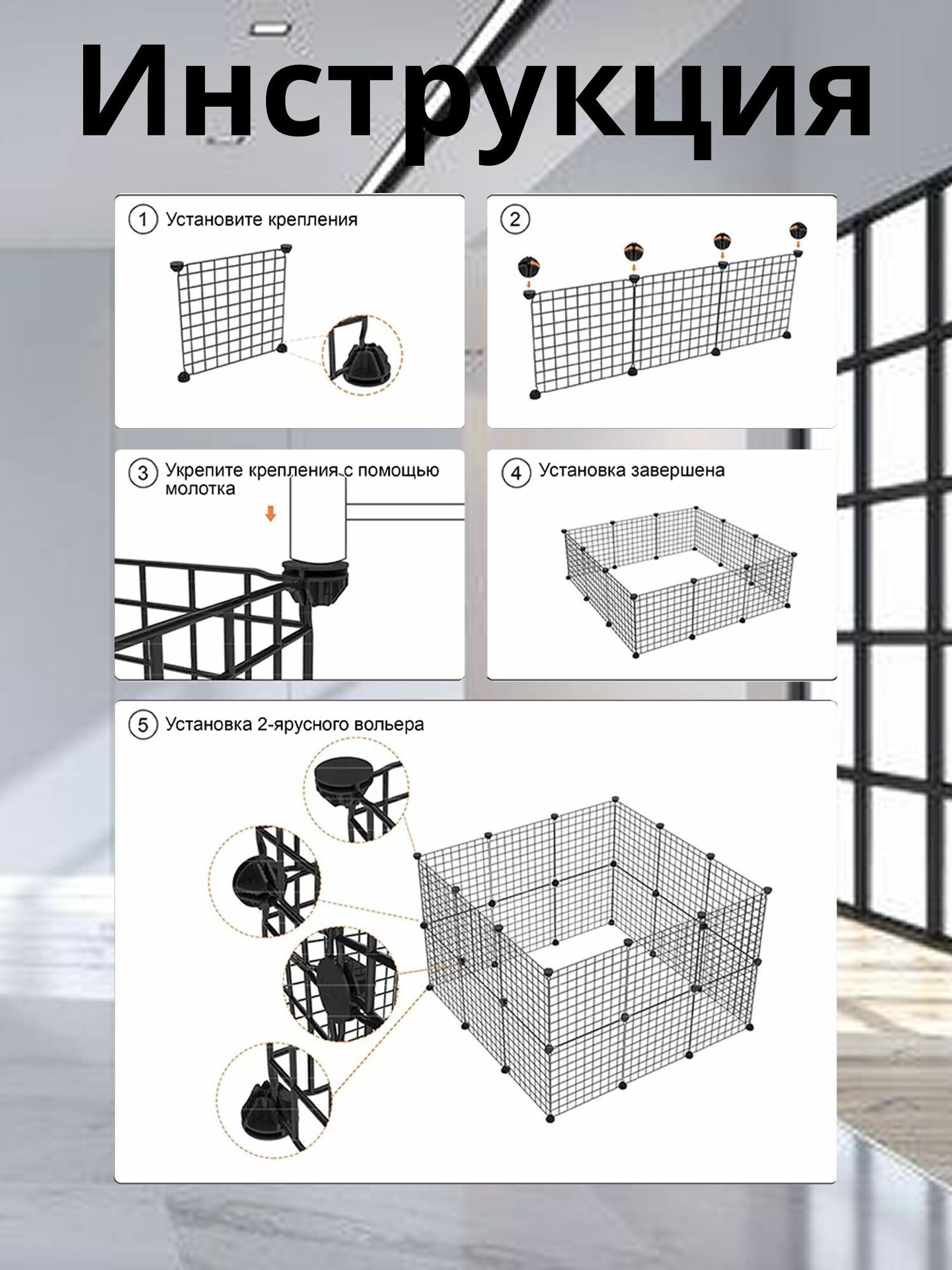 Инструкция

1 Установите крепления

2

3 Укрепите крепления с помощью молотка

4 Установка завершена

5 Установка 2-ярусного вольера