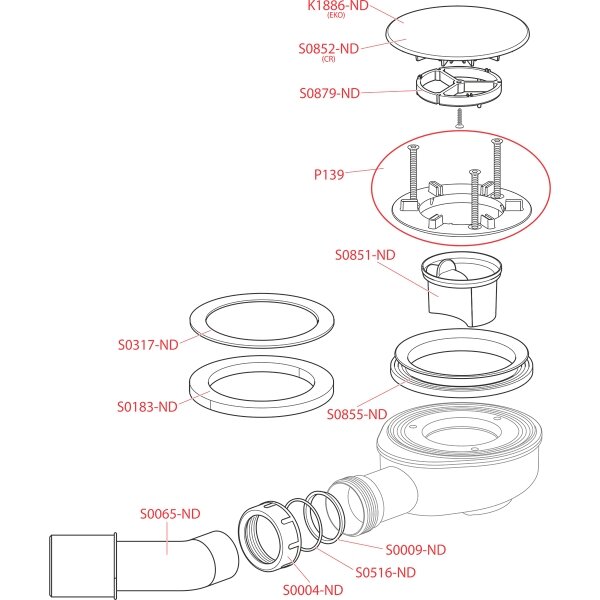 K1886-ND
(EKO)

S0852-ND
(CR)

S0879-ND

P139

S0851-ND

S0317-ND

S0183-ND

S0855-ND

S0065-ND

S0009-ND

S0516-ND

S0004-ND