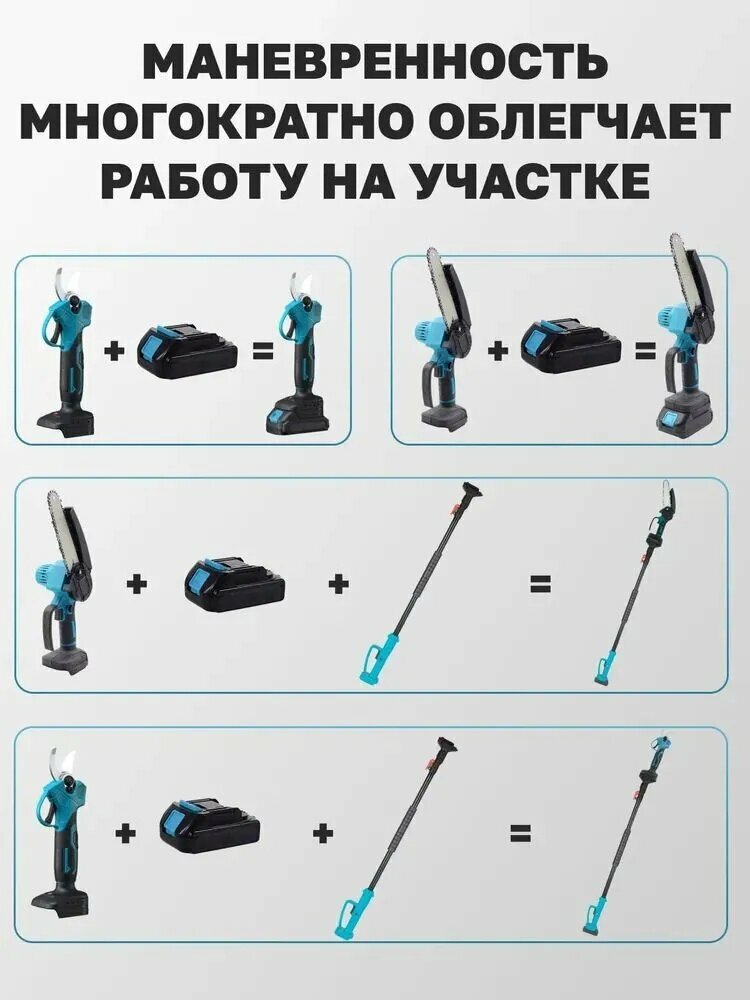 МАНЕВРЕННОСТЬ
МНОГОКРАТНО ОБЛЕГЧАЕТ
РАБОТУ НА УЧАСТКЕ

+ =

+ =

+ + =

+ + =