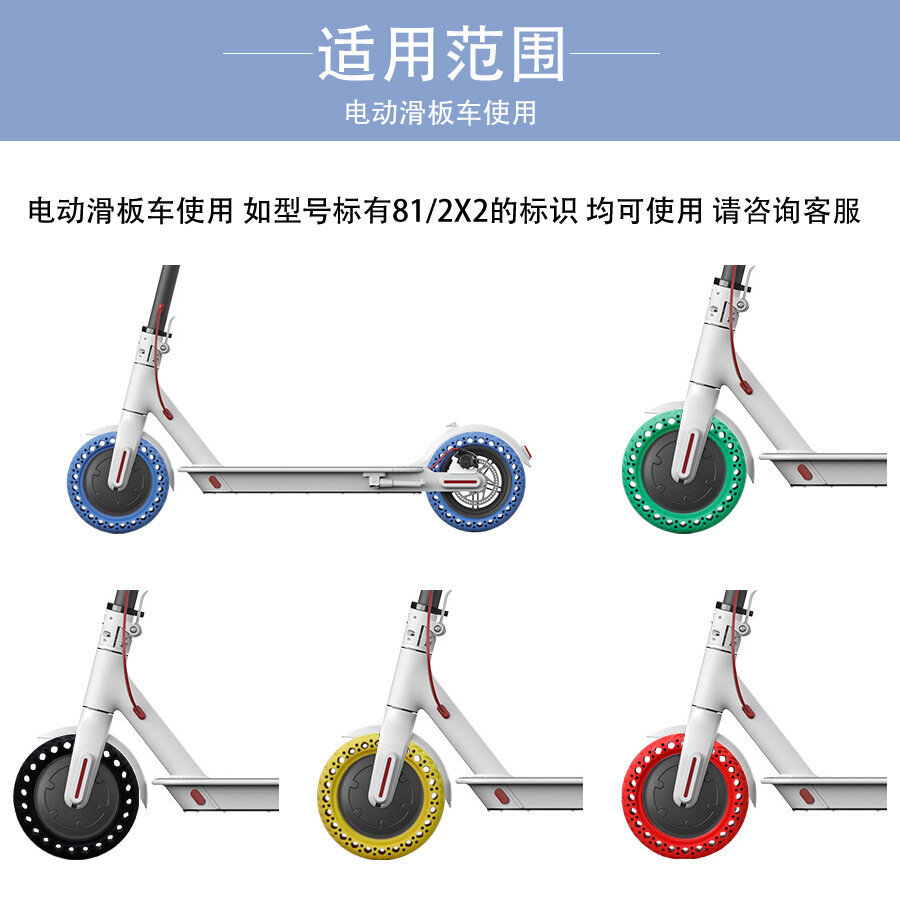 适用范围

电动滑板车使用

电动滑板车使用 如型号标有81/2X2的标识 均可使用 请咨询客服