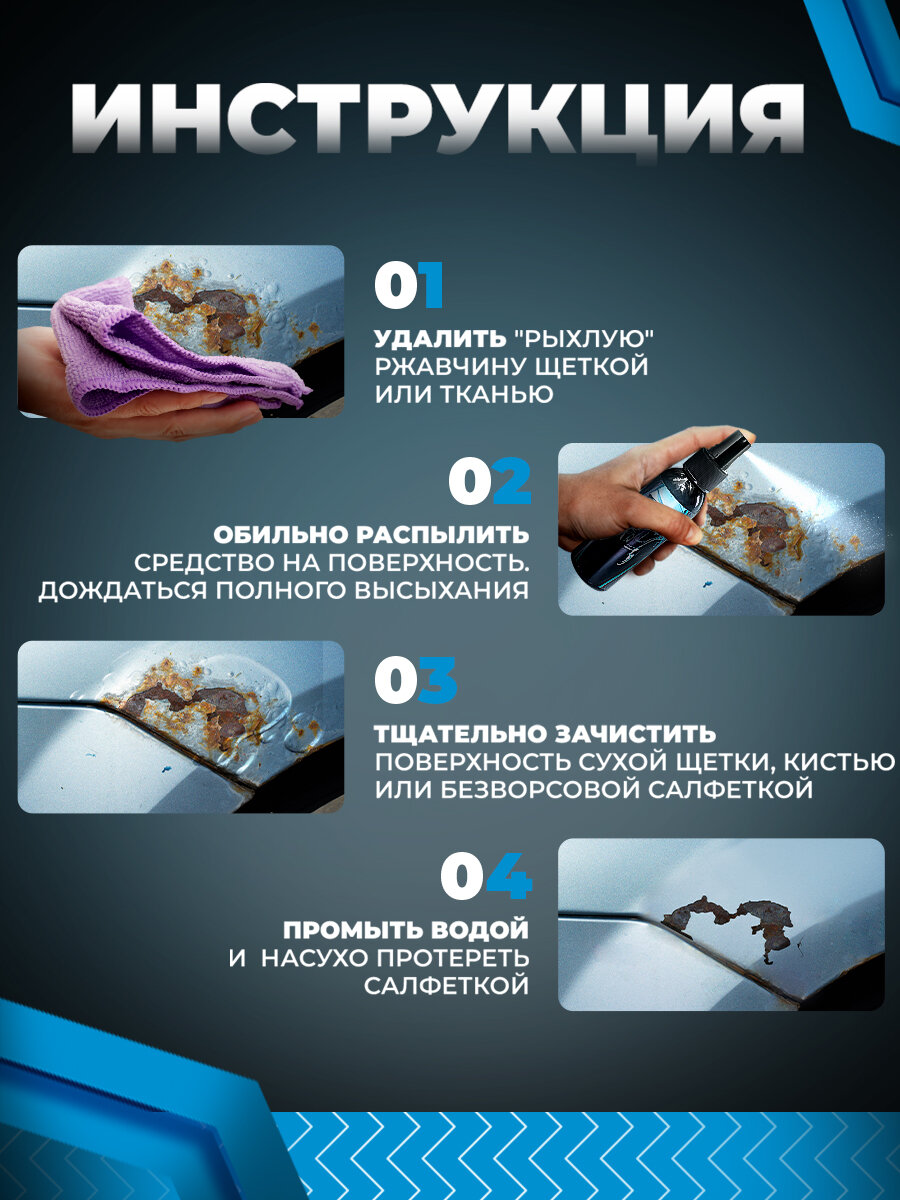 ИНСТРУКЦИЯ

01
УДАЛИТЬ "РЫХЛУЮ" РЖАВЧИНУ ЩЕТКОЙ ИЛИ ТКАНЬЮ

02
ОБИЛЬНО РАСПЫЛИТЬ СРЕДСТВО НА ПОВЕРХНОСТЬ. ДОЖДАТЬСЯ ПОЛНОГО ВЫСЫХАНИЯ

03
ТЩАТЕЛЬНО ЗАЧИСТИТЬ ПОВЕРХНОСТЬ СУХОЙ ЩЕТКИ, КИСТЬЮ ИЛИ БЕЗВОРСОВОЙ САЛФЕТКОЙ

04
ПРОМЫТЬ ВОДОЙ И НАСУХО ПРОТЕРЕТЬ САЛФЕТКОЙ