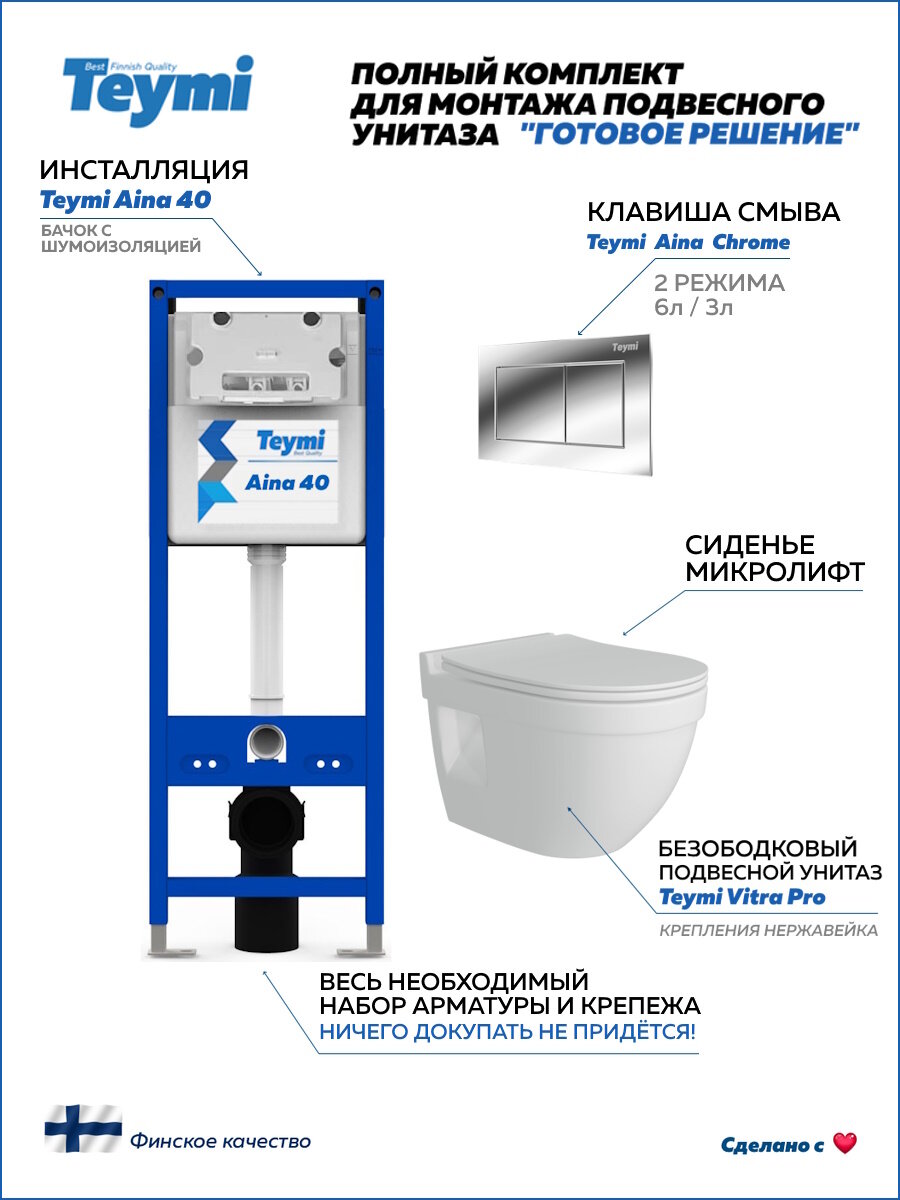 Best Finnish Quality
Teymi

ПОЛНЫЙ КОМПЛЕКТ ДЛЯ МОНТАЖА ПОДВЕСНОГО УНИТАЗА "ГОТОВОЕ РЕШЕНИЕ"

ИНСТАЛЛЯЦИЯ
Teymi Aina 40
БАЧОК С ШУМОИЗОЛЯЦИЕЙ

КЛАВИША СМЫВА
Teymi Aina Chrome
2 РЕЖИМА
6л / 3л

Teymi

Teymi
Best Quality
Aina 40

СИДЕНЬЕ МИКРОЛИФТ

БЕЗОБОДКОВЫЙ ПОДВЕСНОЙ УНИТАЗ
Teymi Vitra Pro
КРЕПЛЕНИЯ НЕРЖАВЕЙКА

ВЕСЬ НЕОБХОДИМЫЙ НАБОР АРМАТУРЫ И КРЕПЕЖА
НИЧЕГО ДОКУПАТЬ НЕ ПРИДЁТСЯ!

Финское качество

Сделано с