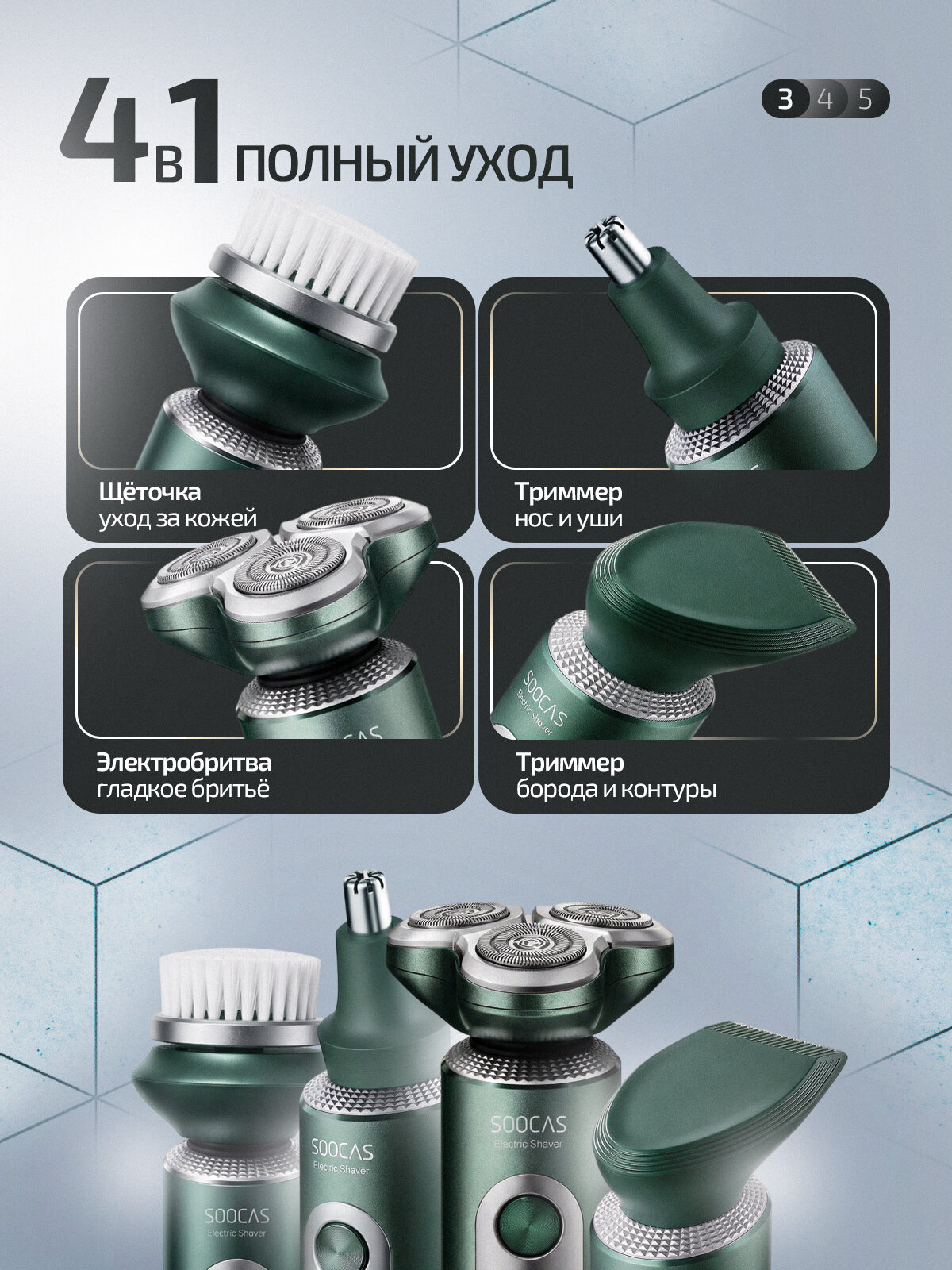 4в1 ПОЛНЫЙ УХОД

3 4 5

Щёточка
уход за кожей

Триммер
нос и уши

Электробритва
гладкое бритьё

SOOCAS
Electric Shaver

Триммер
борода и контуры

SOOCAS
Electric Shaver

SOOCAS
Electric Shaver

SOOCAS
Electric Shaver