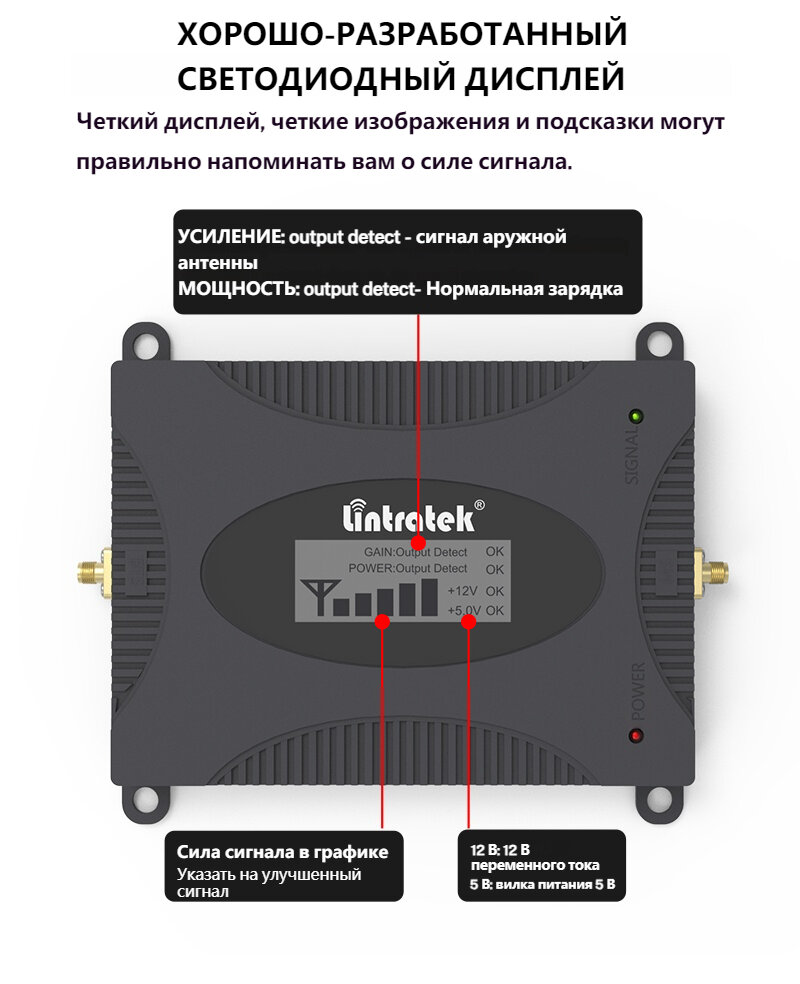 ХОРОШО-РАЗРАБОТАННЫЙ СВЕТОДИОДНЫЙ ДИСПЛЕЙ

Четкий дисплей, четкие изображения и подсказки могут правильно напоминать вам о силе сигнала.

УСИЛЕНИЕ: output detect - сигнал аружной антенны
МОЩНОСТЬ: output detect- Нормальная зарядка

SIGNAL

Lintratek®

GAIN:Output Detect OK
POWER:Output Detect OK
+12V OK
+5.0V OK

POWER

Сила сигнала в графике
Указать на улучшенный сигнал

12 В: 12 В переменного тока
5 В: вилка питания 5 В