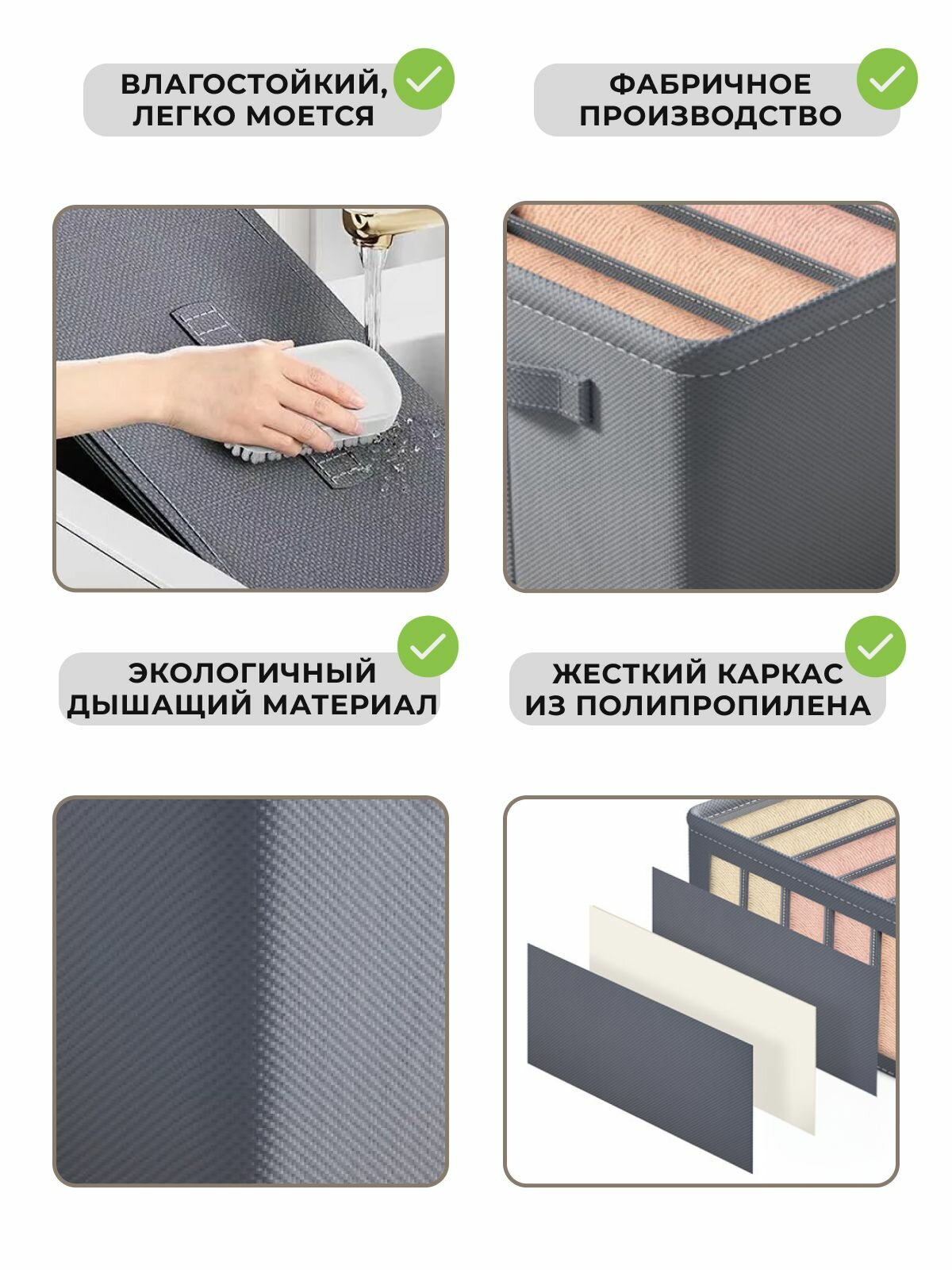 ВЛАГОСТОЙКИЙ, ЛЕГКО МОЕТСЯ

ФАБРИЧНОЕ ПРОИЗВОДСТВО

ЭКОЛОГИЧНЫЙ ДЫШАЩИЙ МАТЕРИАЛ

ЖЕСТКИЙ КАРКАС ИЗ ПОЛИПРОПИЛЕНА