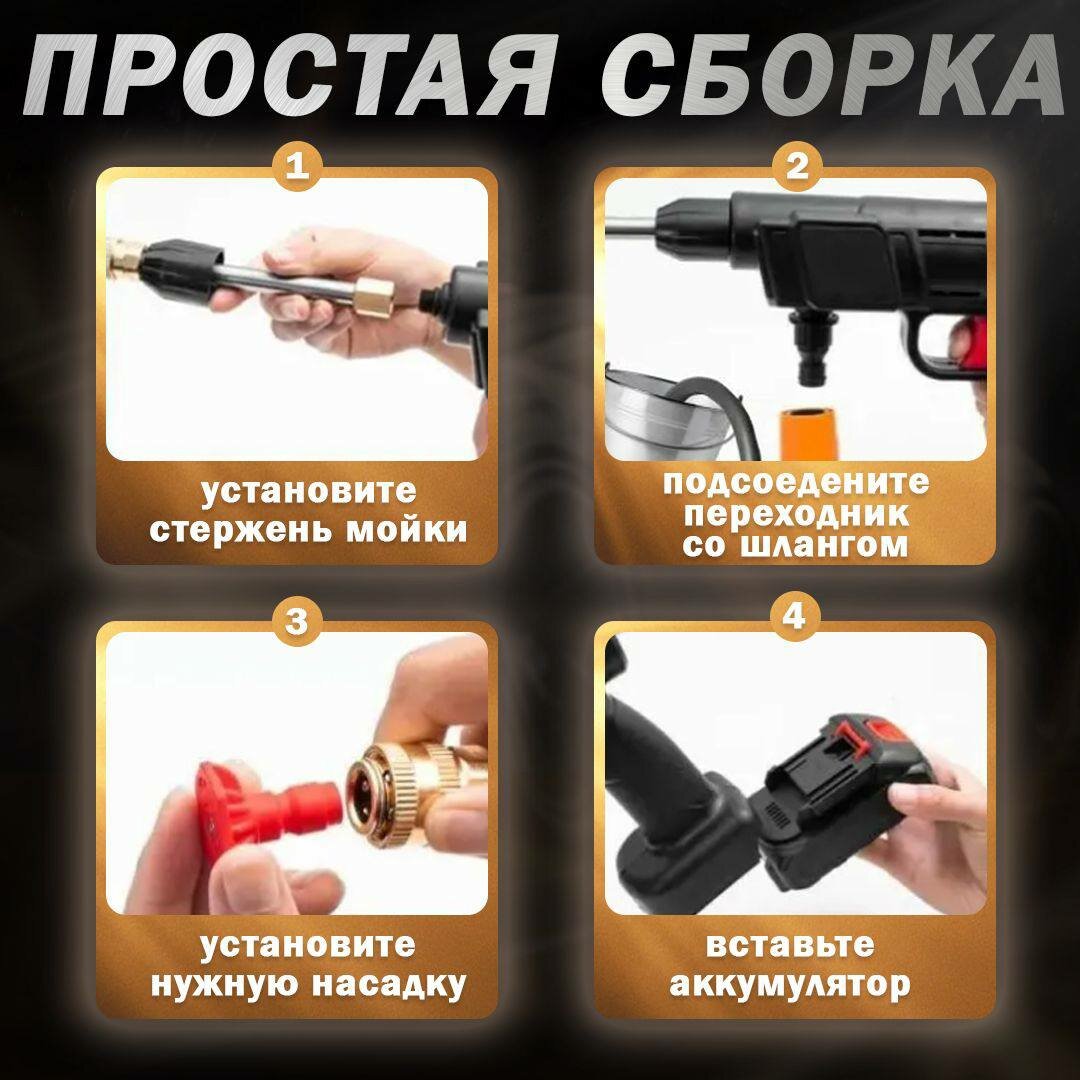 ПРОСТАЯ СБОРКА

1

установите стержень мойки

2

подсоедените переходник со шлангом

3

установите нужную насадку

4

вставьте аккумулятор