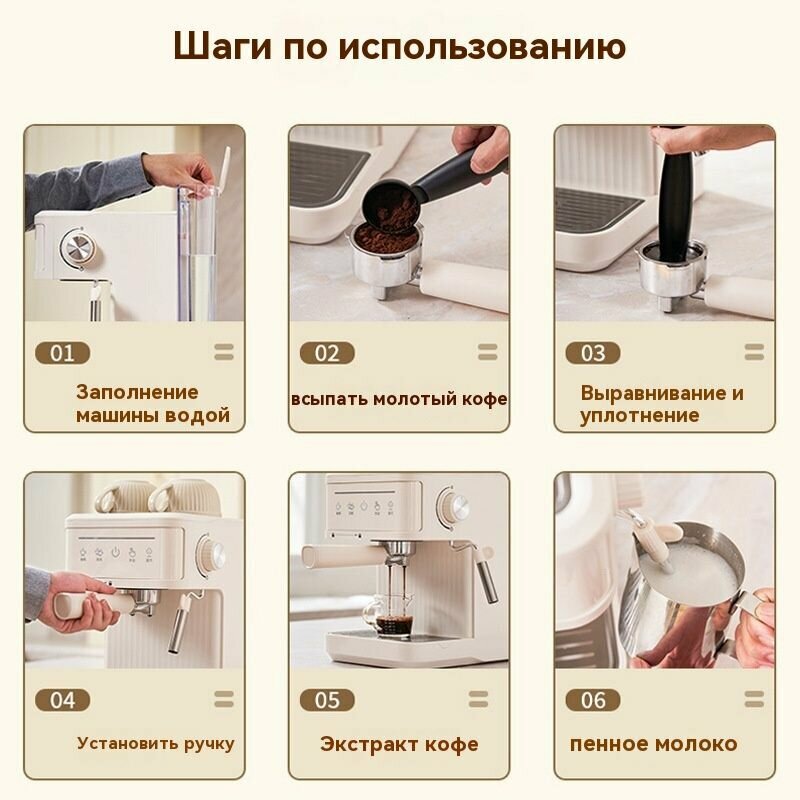 Шаги по использованию

01

Заполнение машины водой

02

всыпать молотый кофе

03

Выравнивание и уплотнение

04

Установить ручку

05

Экстракт кофе

06

пенное молоко