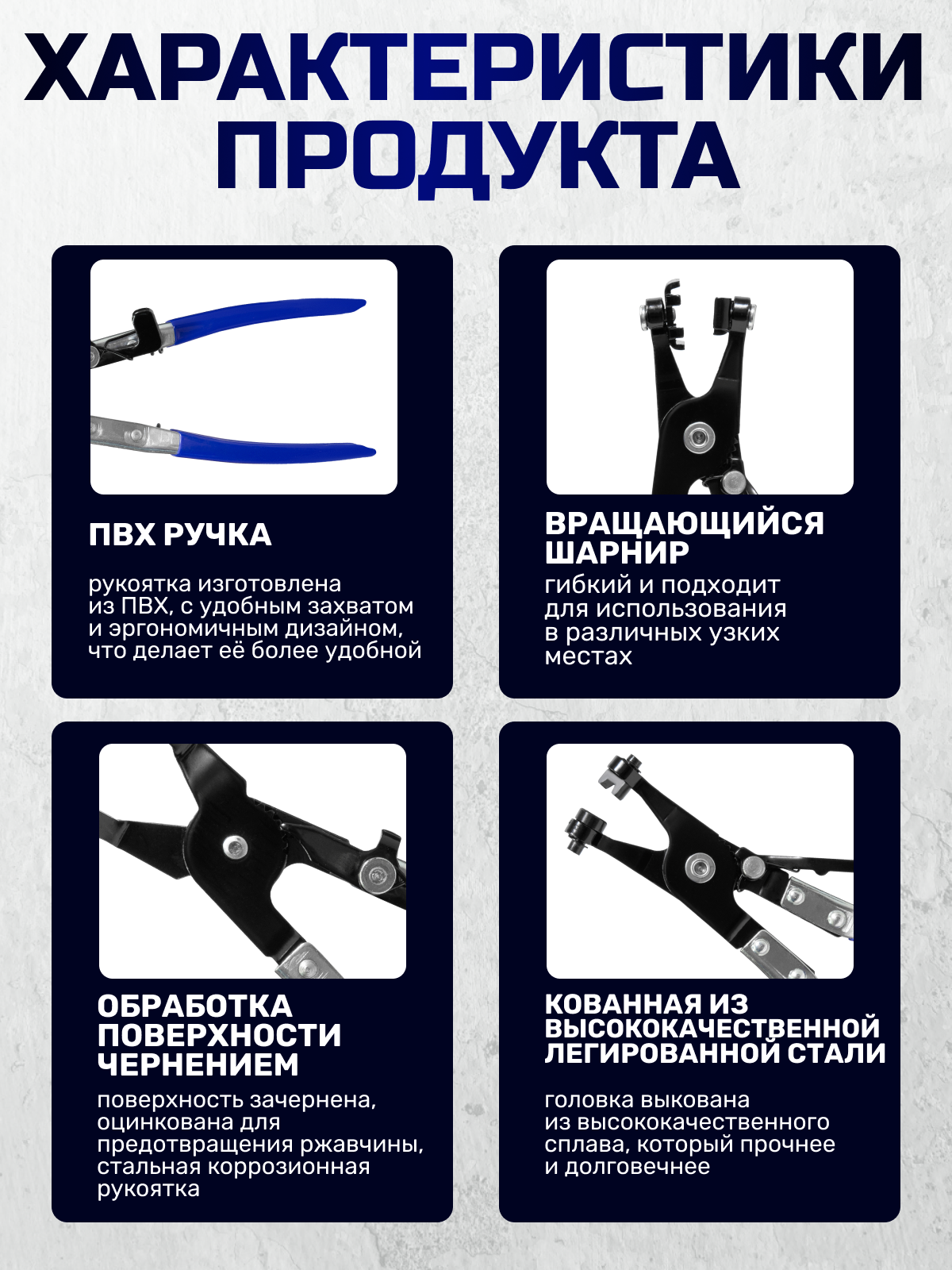 ХАРАКТЕРИСТИКИ ПРОДУКТА

ПВХ РУЧКА

рукоятка изготовлена из ПВХ, с удобным захватом и эргономичным дизайном, что делает её более удобной

ВРАЩАЮЩИЙСЯ ШАРНИР

гибкий и подходит для использования в различных узких местах

ОБРАБОТКА ПОВЕРХНОСТИ ЧЕРНЕНИЕМ

поверхность зачернена, оцинкована для предотвращения ржавчины, стальная коррозионная рукоятка

КОВАННАЯ ИЗ ВЫСОКОКАЧЕСТВЕННОЙ ЛЕГИРОВАННОЙ СТАЛИ

головка выкована из высококачественного сплава, который прочнее и долговечнее