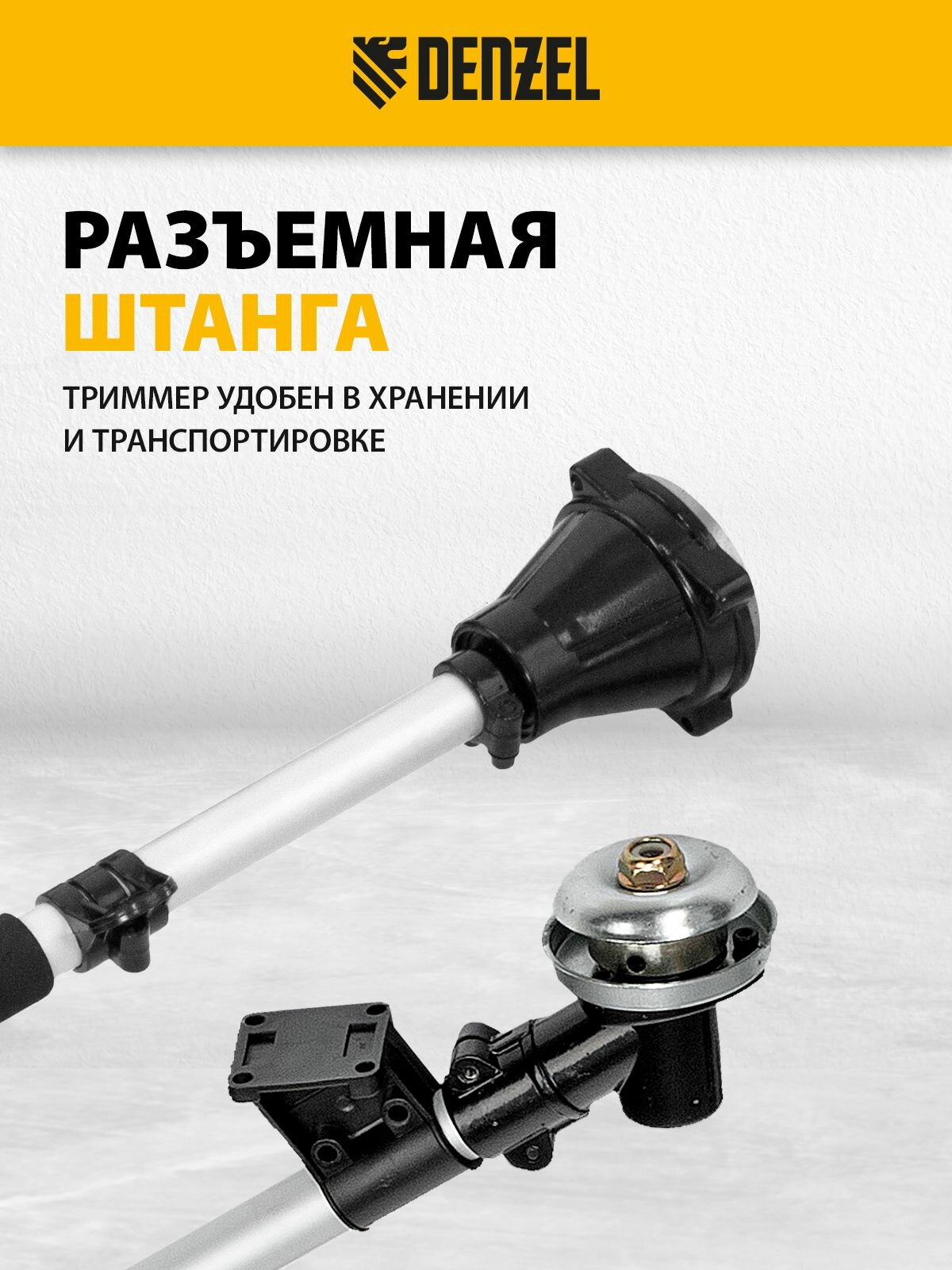 DENZEL

РАЗЪЕМНАЯ
ШТАНГА

ТРИММЕР УДОБЕН В ХРАНЕНИИ
И ТРАНСПОРТИРОВКЕ