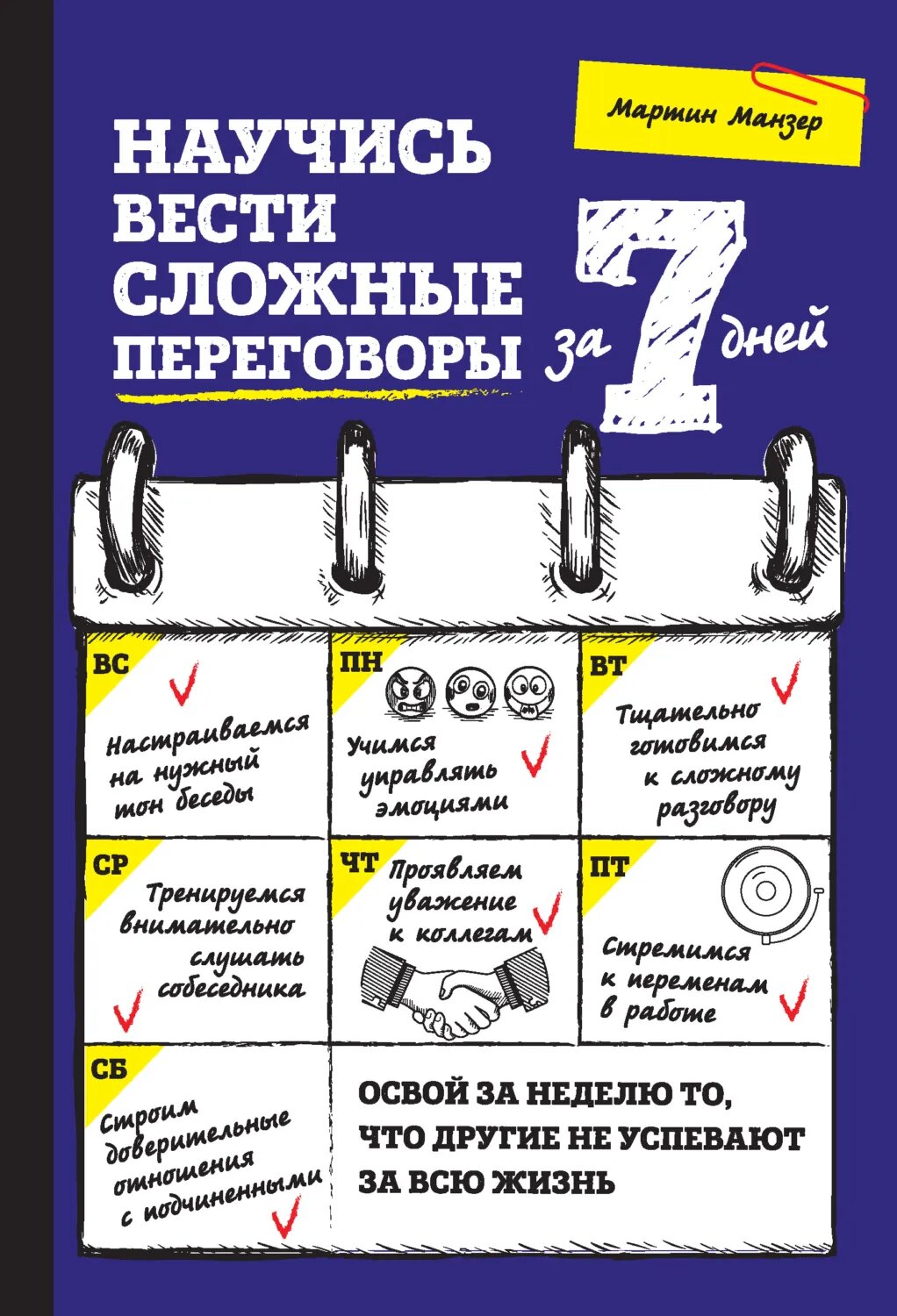 Мартин Манзер

НАУЧИСЬ ВЕСТИ СЛОЖНЫЕ ПЕРЕГОВОРЫ за 7 дней

ВС
Настраиваемся на нужный тон беседы

ПН
Учимся управлять эмоциями

ВТ
Тщательно готовимся к сложному разговору

СР
Тренируемся внимательно слушать собеседника

ЧТ
Проявляем уважение к коллегам

ПТ
Стремимся к переменам в работе

СБ
Строим доверительные отношения с подчиненными

ОСВОЙ ЗА НЕДЕЛЮ ТО, ЧТО ДРУГИЕ НЕ УСПЕВАЮТ ЗА ВСЮ ЖИЗНЬ