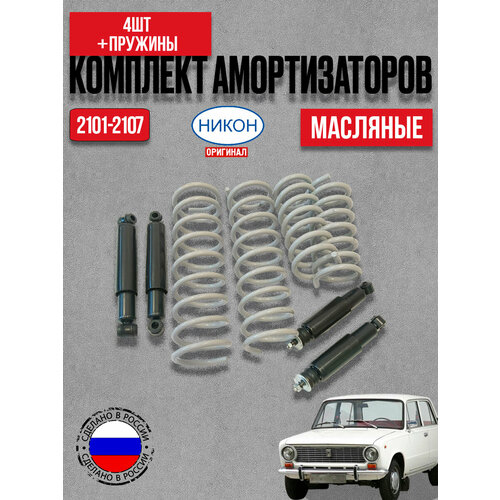 4ШТ
+ПРУЖИНЫ

КОМПЛЕКТ АМОРТИЗАТОРОВ

2101-2107

НИКОН
ОРИГИНАЛ

МАСЛЯНЫЕ

СДЕЛАНО В РОССИИ
СДЕЛАНО В РОССИИ