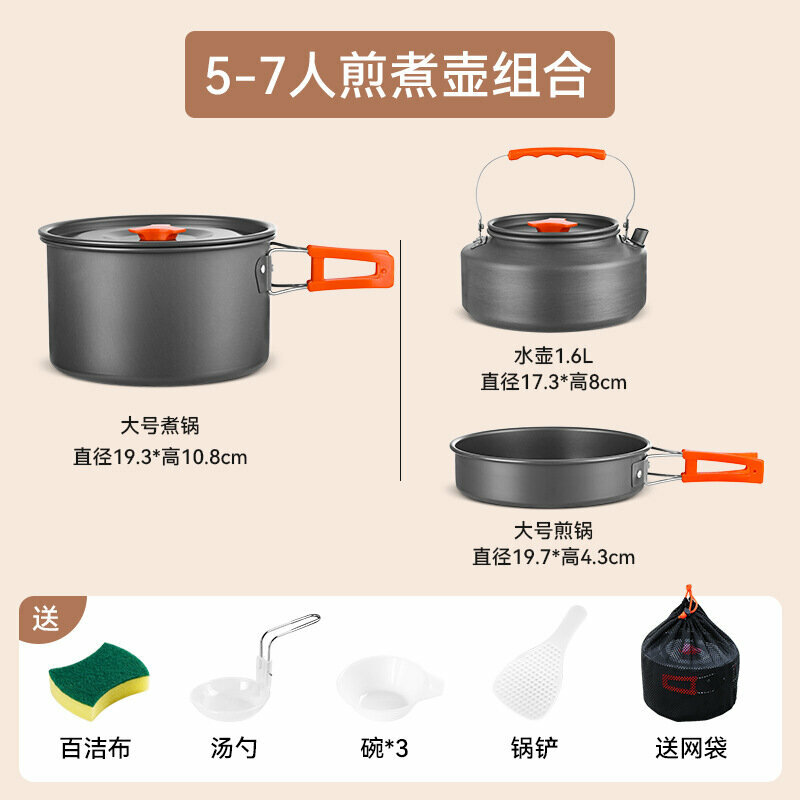 5-7人煎煮壶组合

大号煮锅
直径19.3*高10.8cm

水壶1.6L
直径17.3*高8cm

大号煎锅
直径19.7*高4.3cm

送

百洁布

汤勺

碗*3

锅铲

送网袋