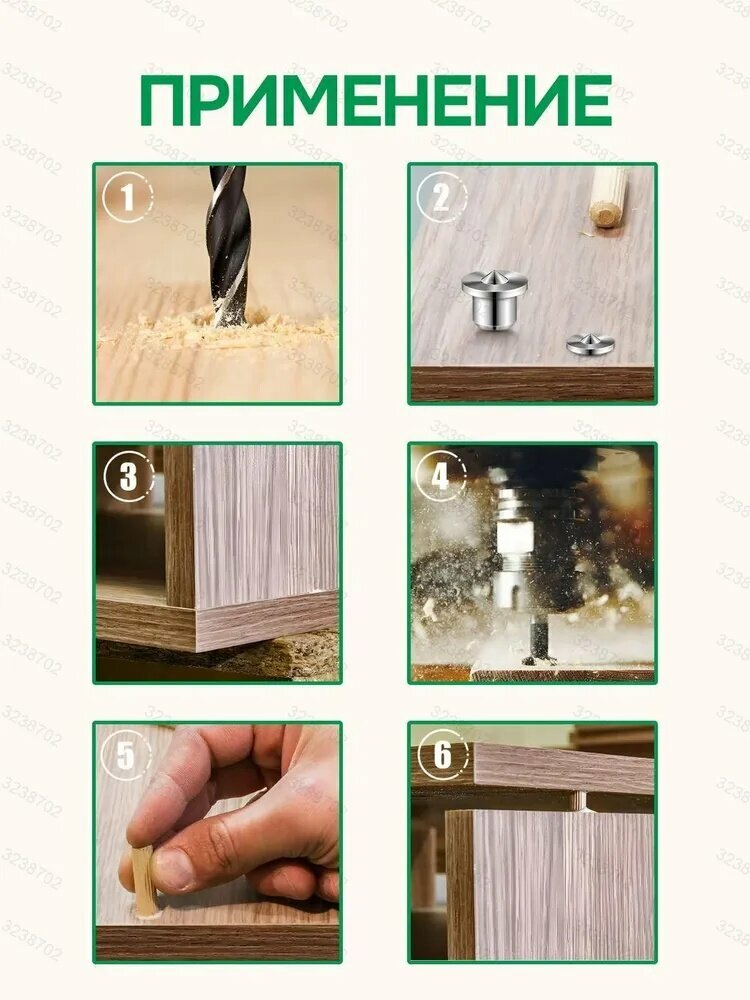 ПРИМЕНЕНИЕ

1

2

3

4

5

6

3238702