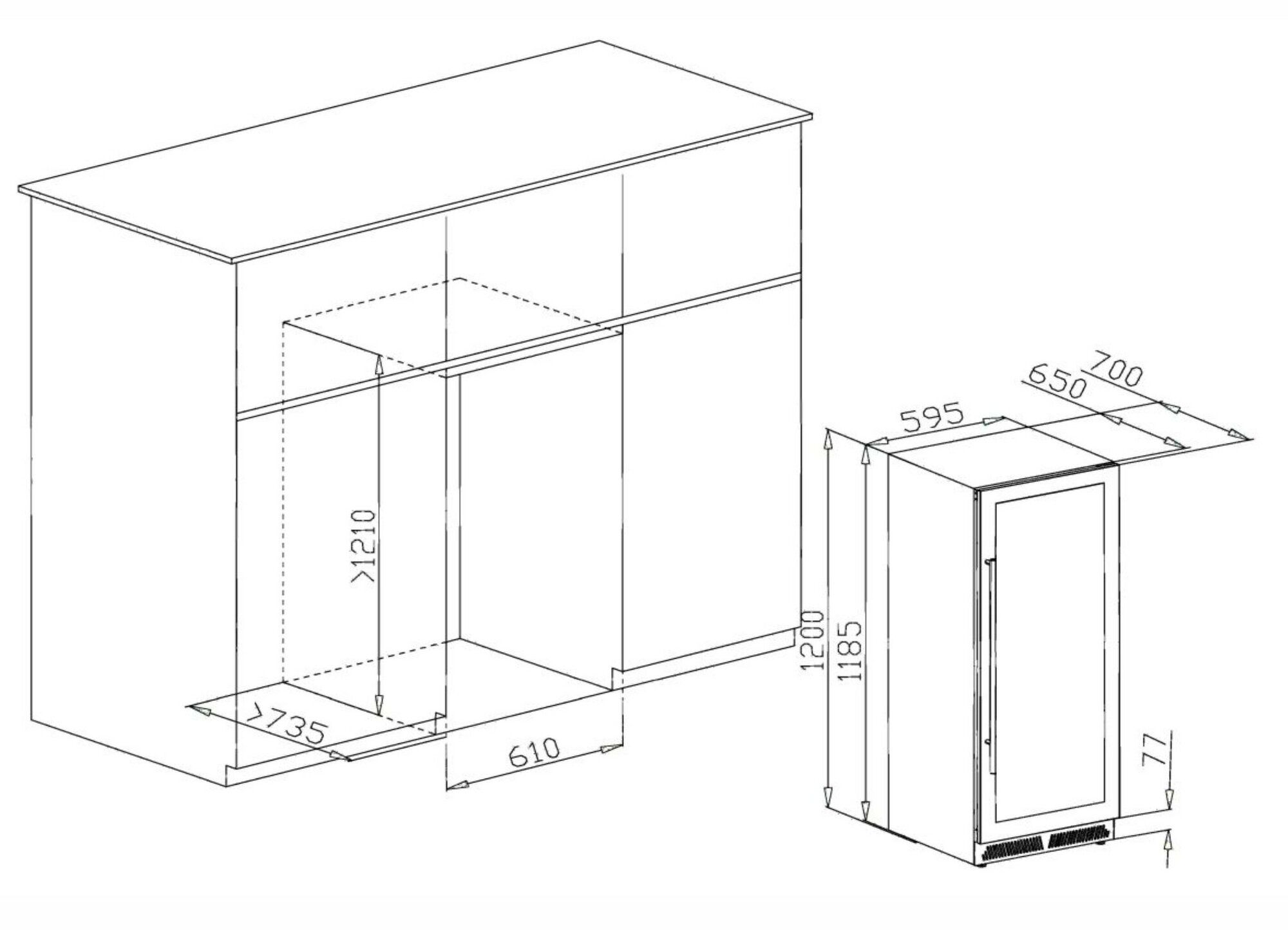 >1210

>735

610

700

650

595

1200

1185

77