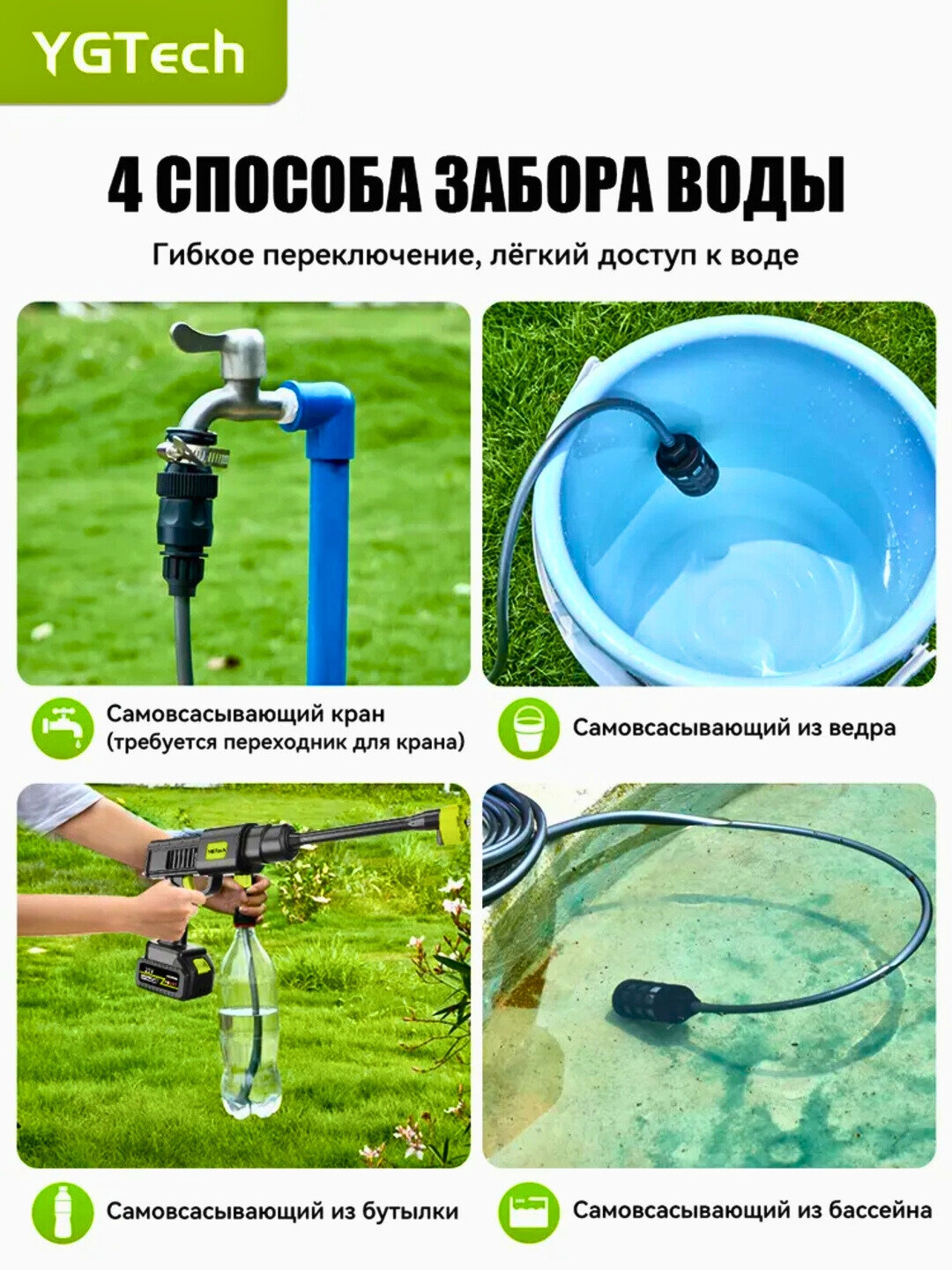 YGTech

4 СПОСОБА ЗАБОРА ВОДЫ

Гибкое переключение, лёгкий доступ к воде

Самовсасывающий кран (требуется переходник для крана)

Самовсасывающий из ведра

YGTech

Самовсасывающий из бутылки

Самовсасывающий из бассейна