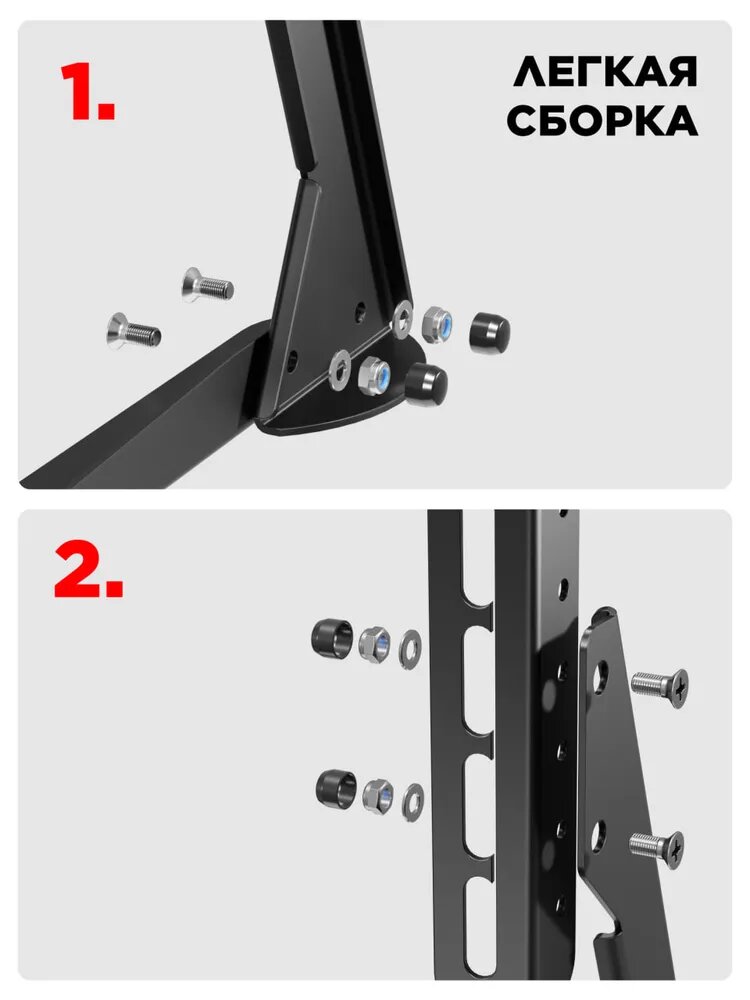 1.

ЛЕГКАЯ СБОРКА

2.