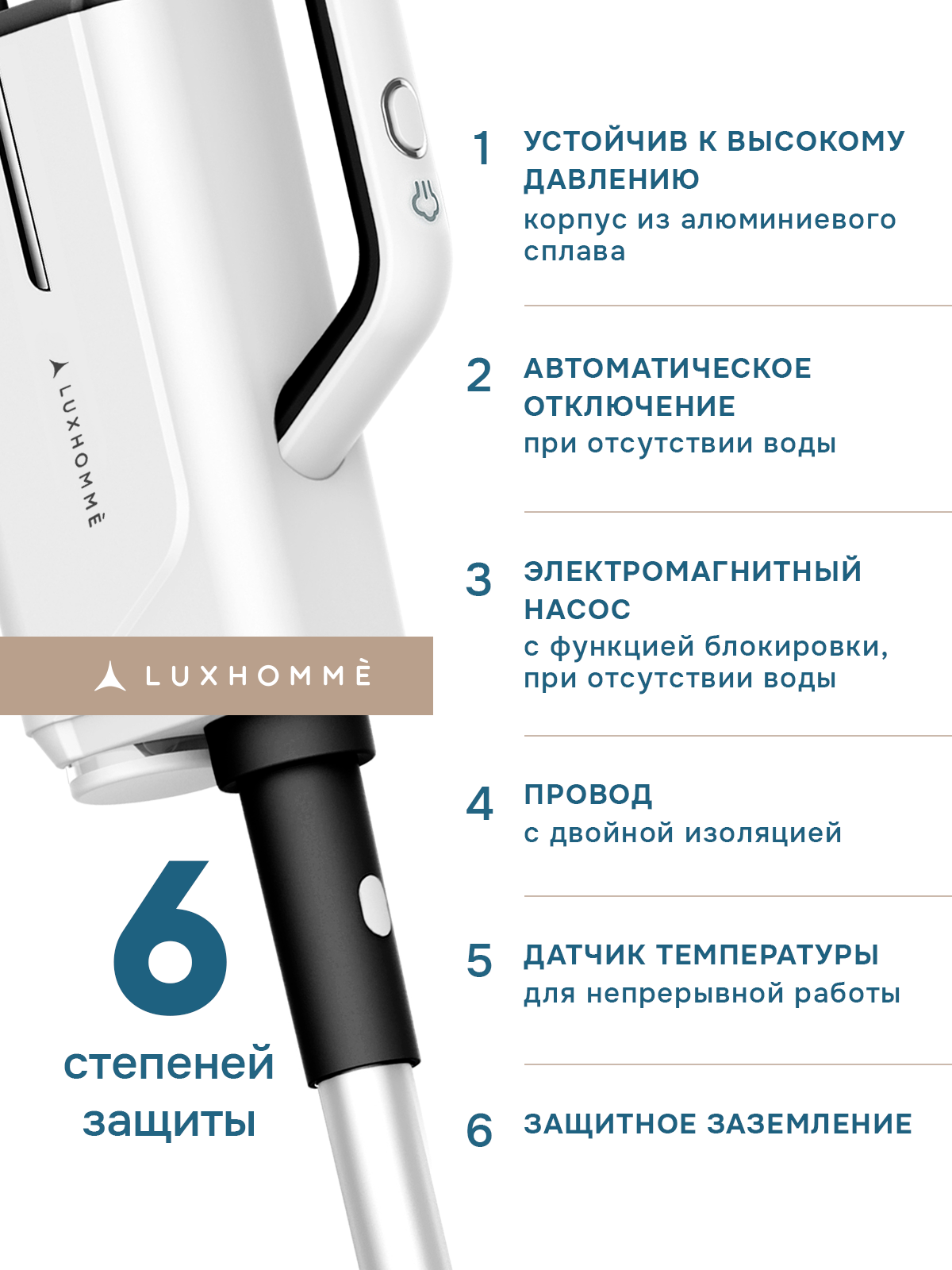 LUXHOMMÈ

LUXHOMMÈ

6

степеней защиты

1 УСТОЙЧИВ К ВЫСОКОМУ ДАВЛЕНИЮ
корпус из алюминиевого сплава

2 АВТОМАТИЧЕСКОЕ ОТКЛЮЧЕНИЕ
при отсутствии воды

3 ЭЛЕКТРОМАГНИТНЫЙ НАСОС
с функцией блокировки, при отсутствии воды

4 ПРОВОД
с двойной изоляцией

5 ДАТЧИК ТЕМПЕРАТУРЫ
для непрерывной работы

6 ЗАЩИТНОЕ ЗАЗЕМЛЕНИЕ