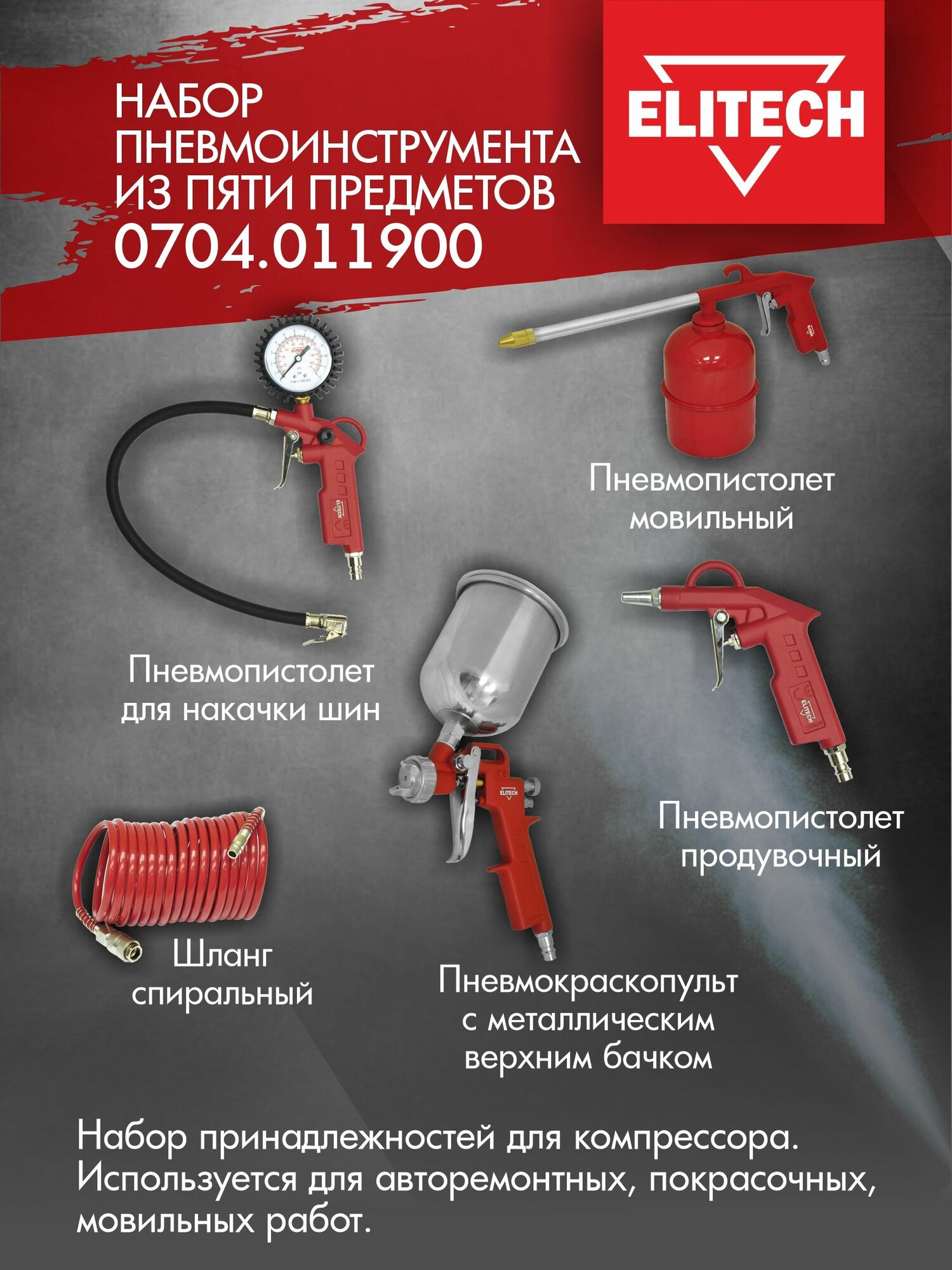 НАБОР ПНЕВМОИНСТРУМЕНТА ИЗ ПЯТИ ПРЕДМЕТОВ
0704.011900

ELITECH

Пневмопистолет мовильный

Пневмопистолет для накачки шин

Пневмопистолет продувочный

Шланг спиральный

Пневмокраскопульт с металлическим верхним бачком

Набор принадлежностей для компрессора. Используется для авторемонтных, покрасочных, мовильных работ.