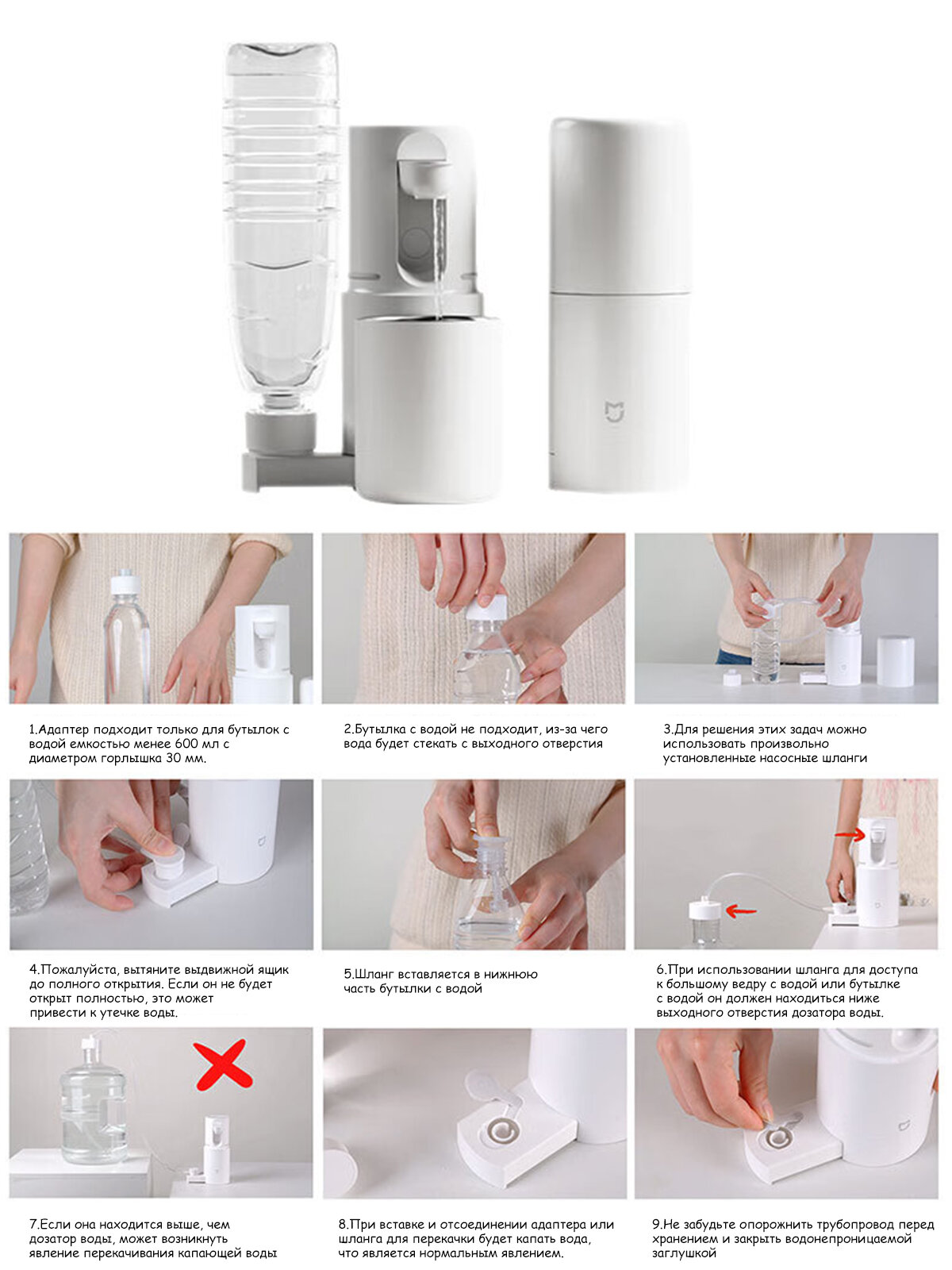 1.Адаптер подходит только для бутылок с водой емкостью менее 600 мл с диаметром горлышка 30 мм.

2.Бутылка с водой не подходит, из-за чего вода будет стекать с выходного отверстия

3.Для решения этих задач можно использовать произвольно установленные насосные шланги

4.Пожалуйста, вытяните выдвижной ящик до полного открытия. Если он не будет открыт полностью, это может привести к утечке воды.

5.Шланг вставляется в нижнюю часть бутылки с водой

6.При использовании шланга для доступа к большому ведру с водой или бутылке с водой он должен находиться ниже выходного отверстия дозатора воды.

7.Если она находится выше, чем дозатор воды, может возникнуть явление перекачивания капающей воды

8.При вставке и отсоединении адаптера или шланга для перекачки будет капать вода, что является нормальным явлением.

9.Не забудьте опорожнить трубопровод перед хранением и закрыть водонепроницаемой заглушкой