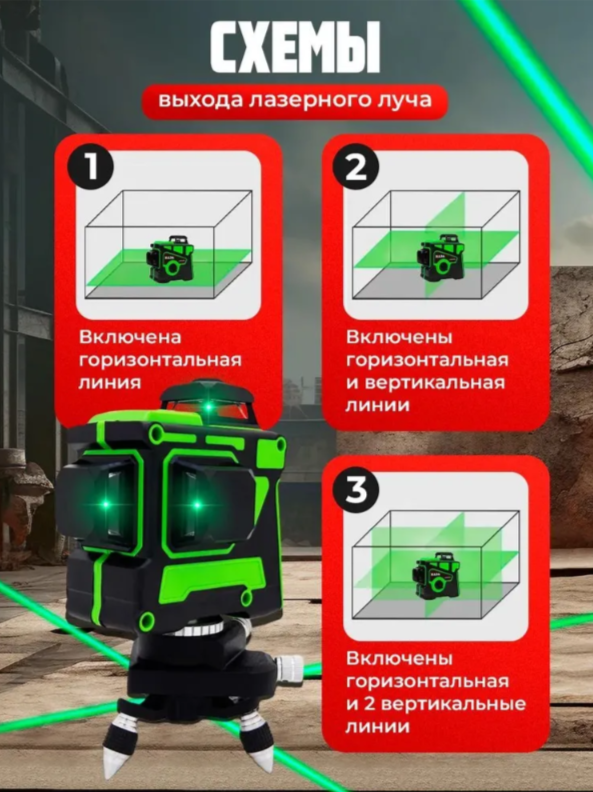 СХЕМЫ
выхода лазерного луча

1
Включена горизонтальная линия

2
Включены горизонтальная и вертикальная линии

3
Включены горизонтальная и 2 вертикальные линии