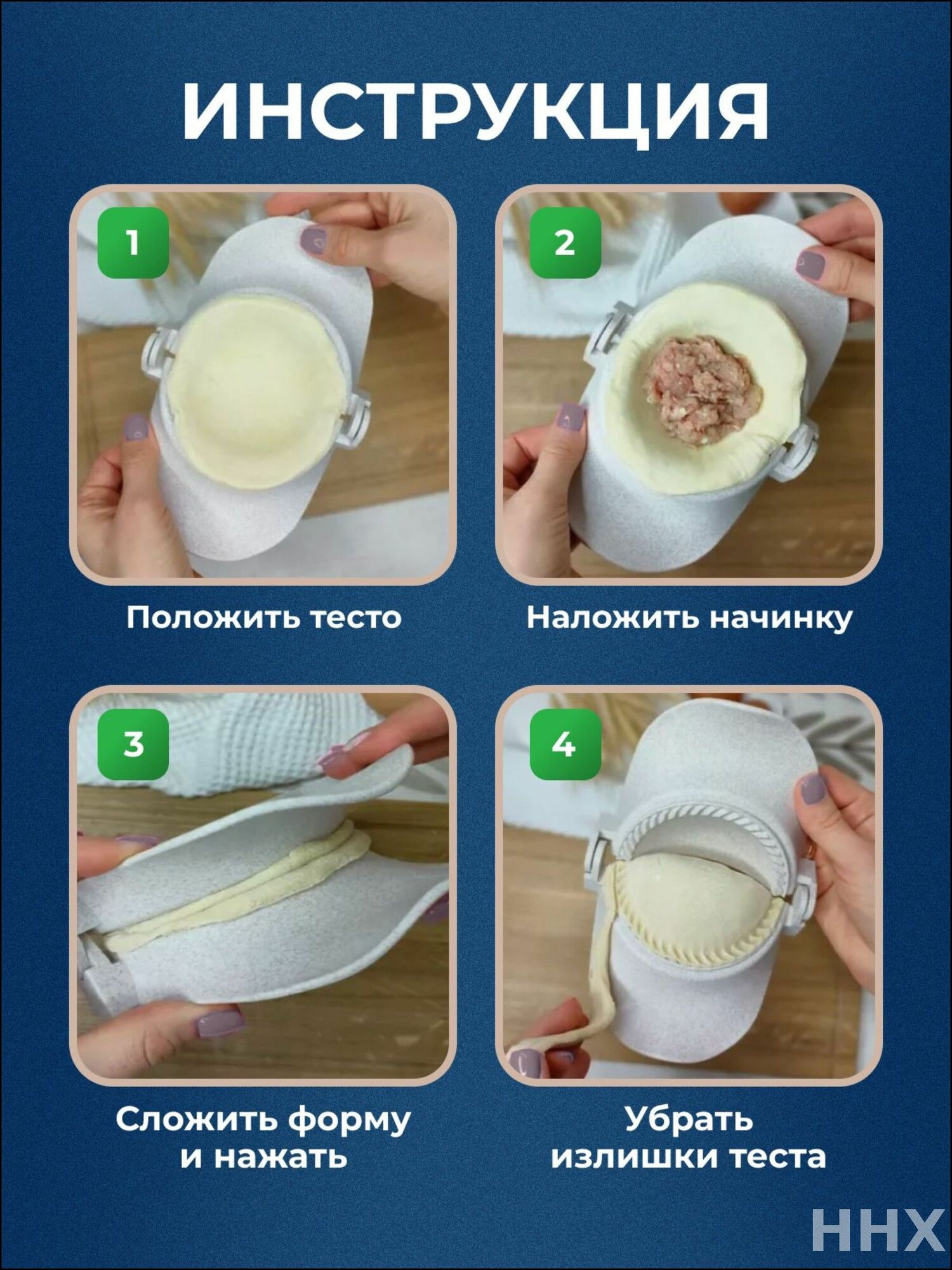 ИНСТРУКЦИЯ

1

Положить тесто

2

Наложить начинку

3

Сложить форму и нажать

4

Убрать излишки теста

HHX