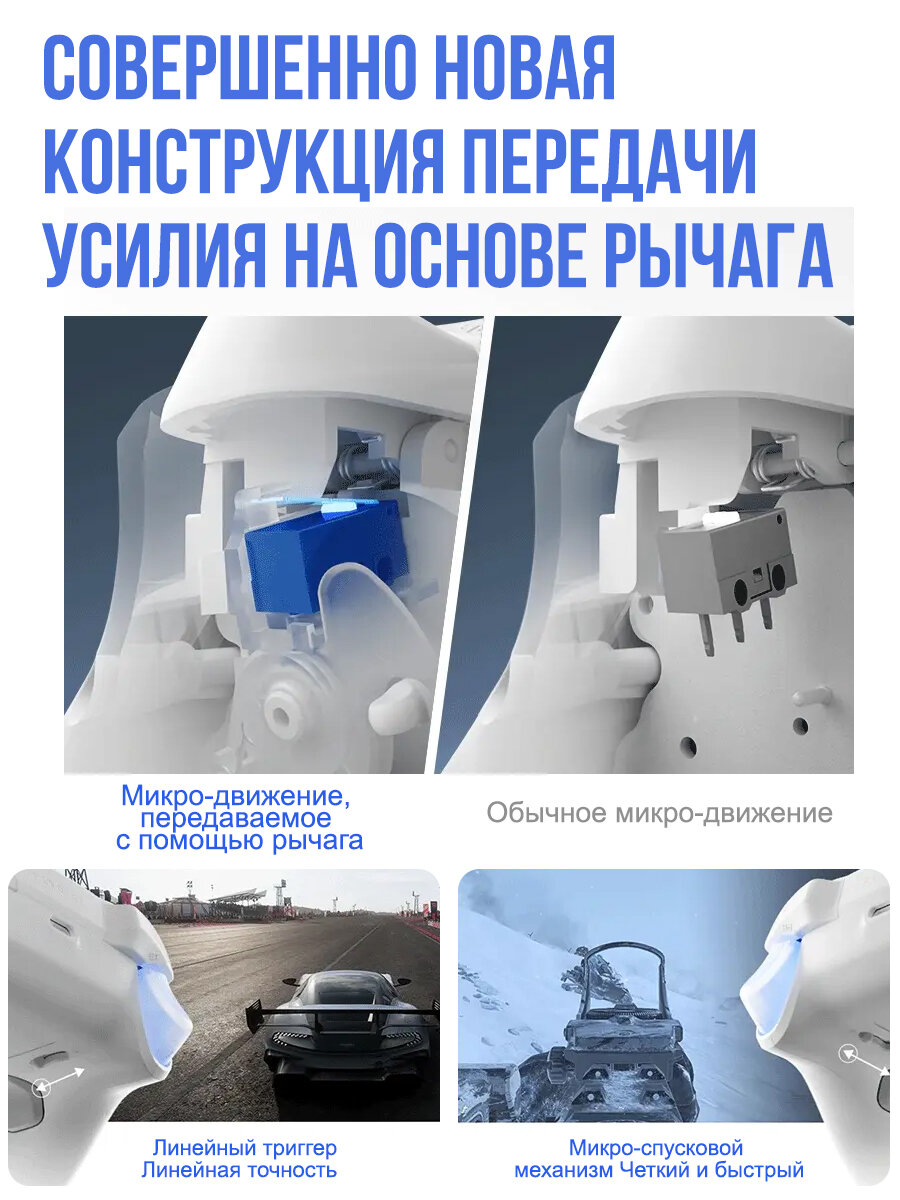 СОВЕРШЕННО НОВАЯ КОНСТРУКЦИЯ ПЕРЕДАЧИ УСИЛИЯ НА ОСНОВЕ РЫЧАГА

Микро-движение, передаваемое с помощью рычага

Обычное микро-движение

Линейный триггер
Линейная точность

Микро-спусковой механизм Четкий и быстрый