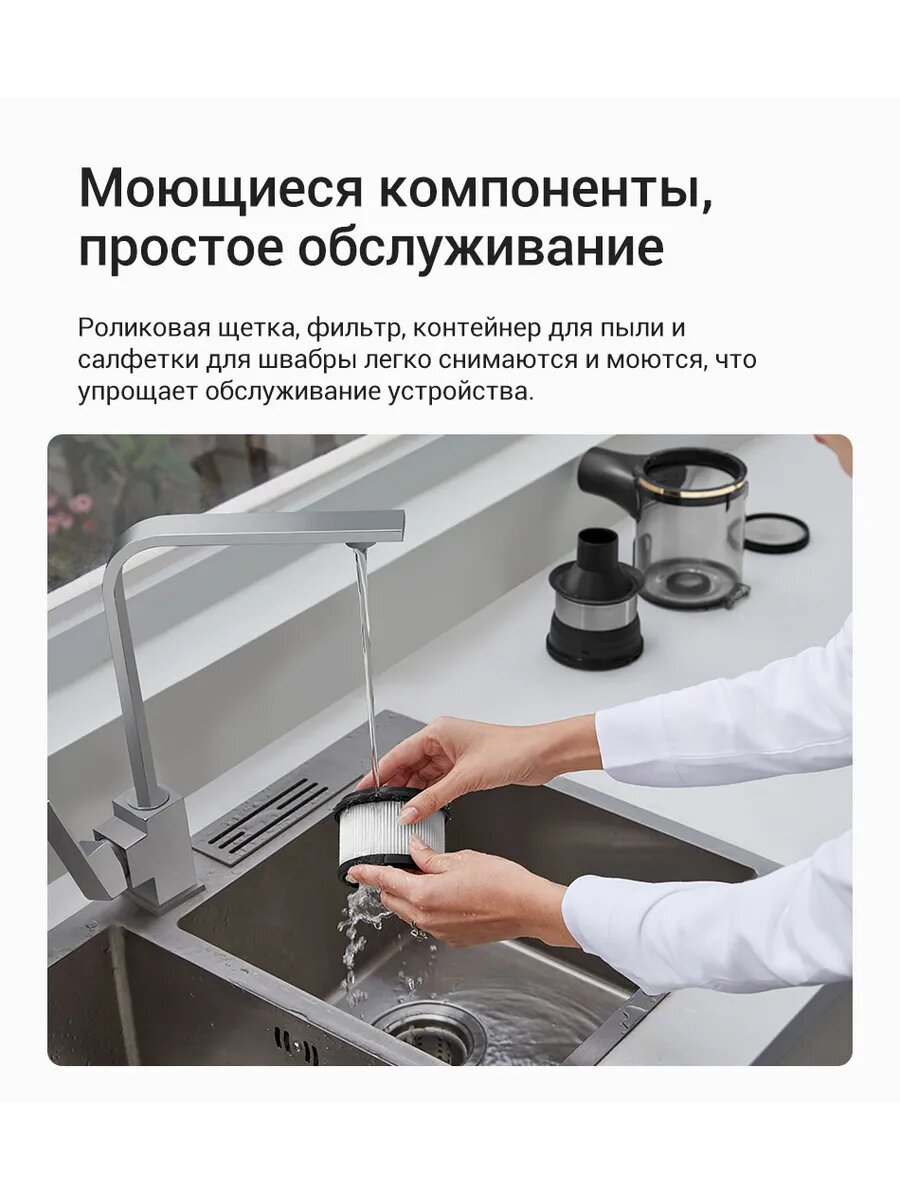 Моющиеся компоненты, простое обслуживание

Роликовая щетка, фильтр, контейнер для пыли и салфетки для швабры легко снимаются и моются, что упрощает обслуживание устройства.