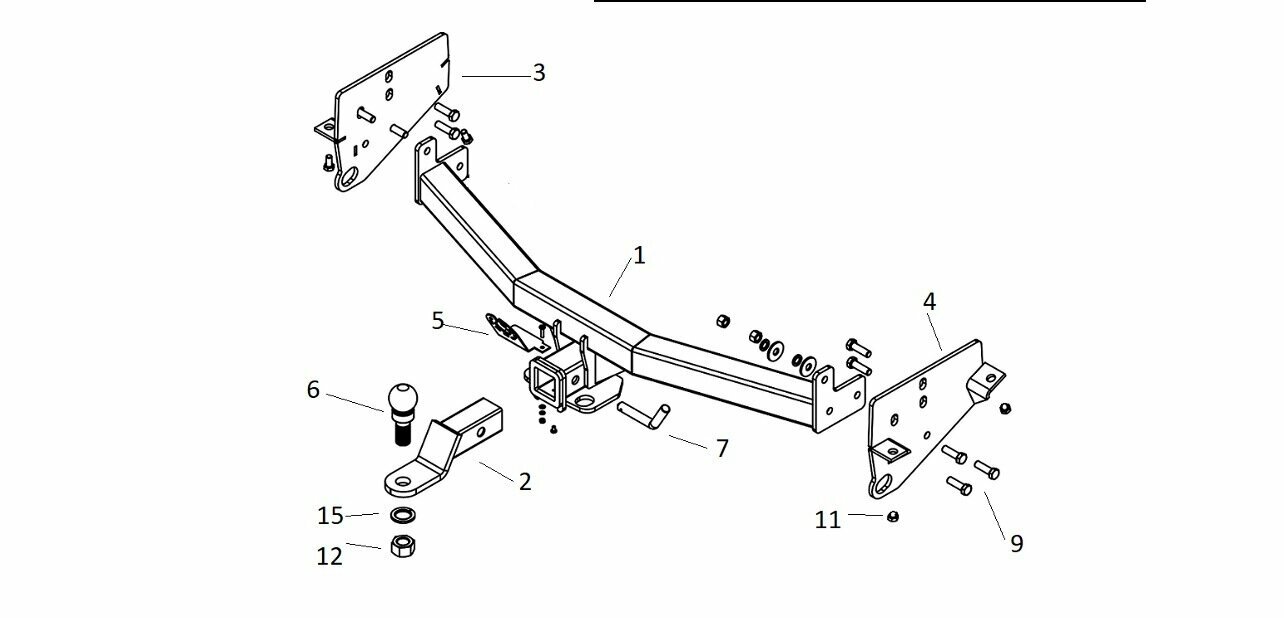 3
1
4
5
6
7
2
15
12
11
9