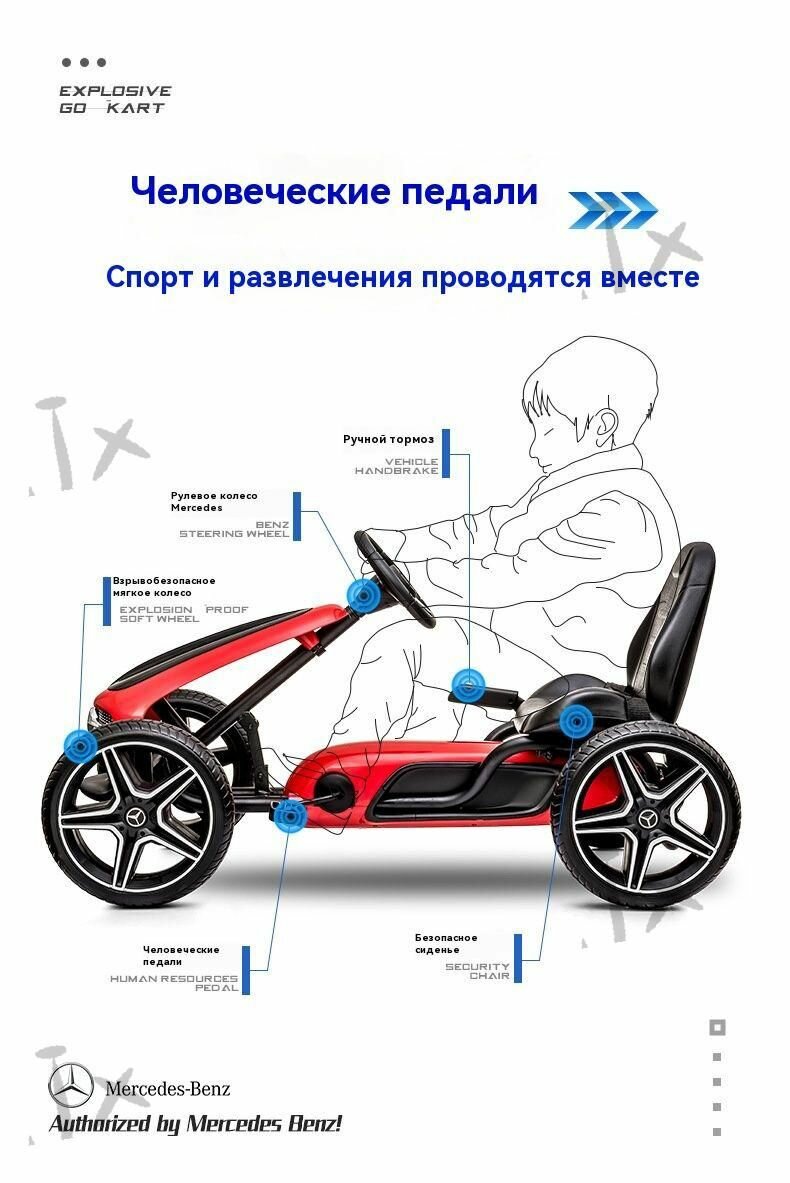 EXPLOSIVE GO KART

Человеческие педали

Спорт и развлечения проводятся вместе

Ручной тормоз
VEHICLE HANDBRAKE

Рулевое колесо Mercedes
BENZ STEERING WHEEL

Взрывобезопасное мягкое колесо
EXPLOSION PROOF SOFT WHEEL

Человеческие педали
HUMAN RESOURCES PEDAL

Безопасное сиденье
SECURITY CHAIR

Mercedes-Benz
Authorized by Mercedes Benz!