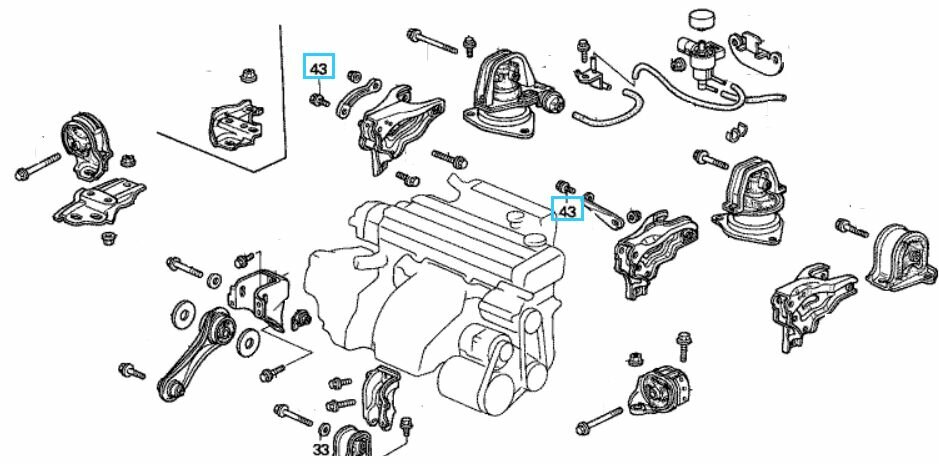 43
43
33