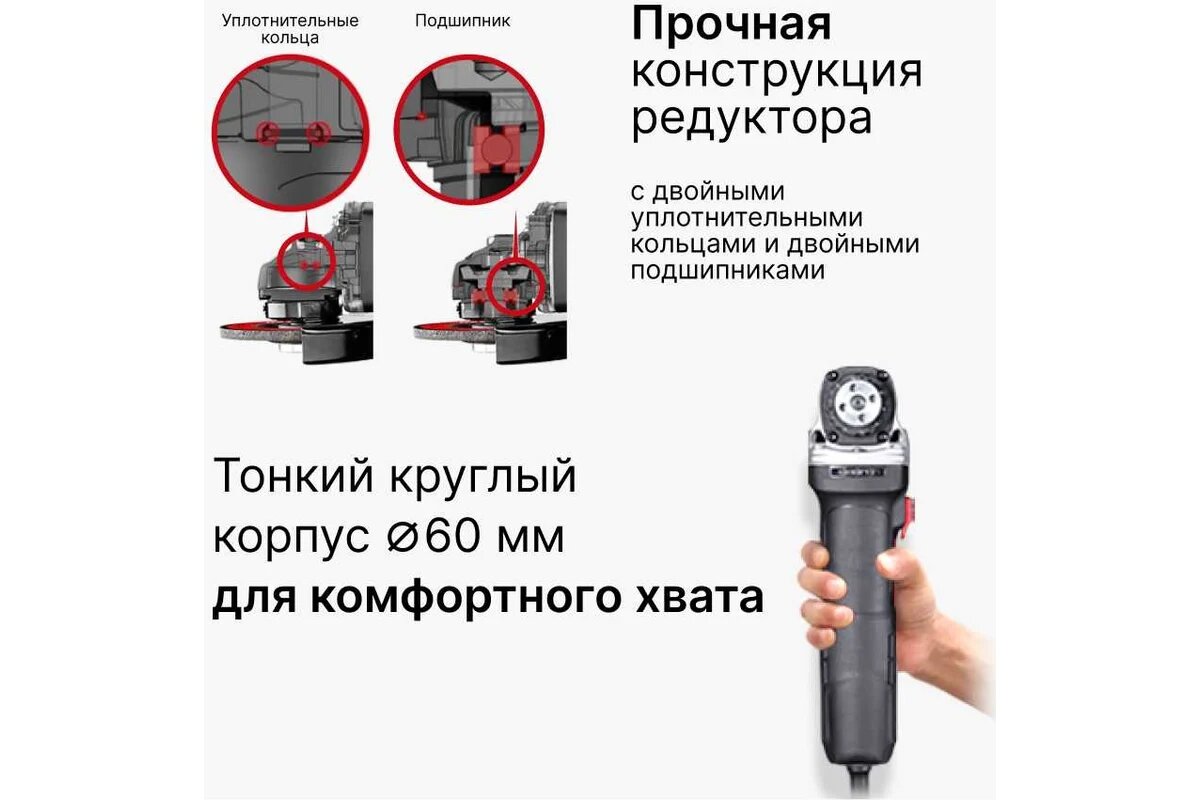 Уплотнительные кольца

Подшипник

Прочная конструкция редуктора

с двойными уплотнительными кольцами и двойными подшипниками

Тонкий круглый корпус ⌀60 мм
для комфортного хвата