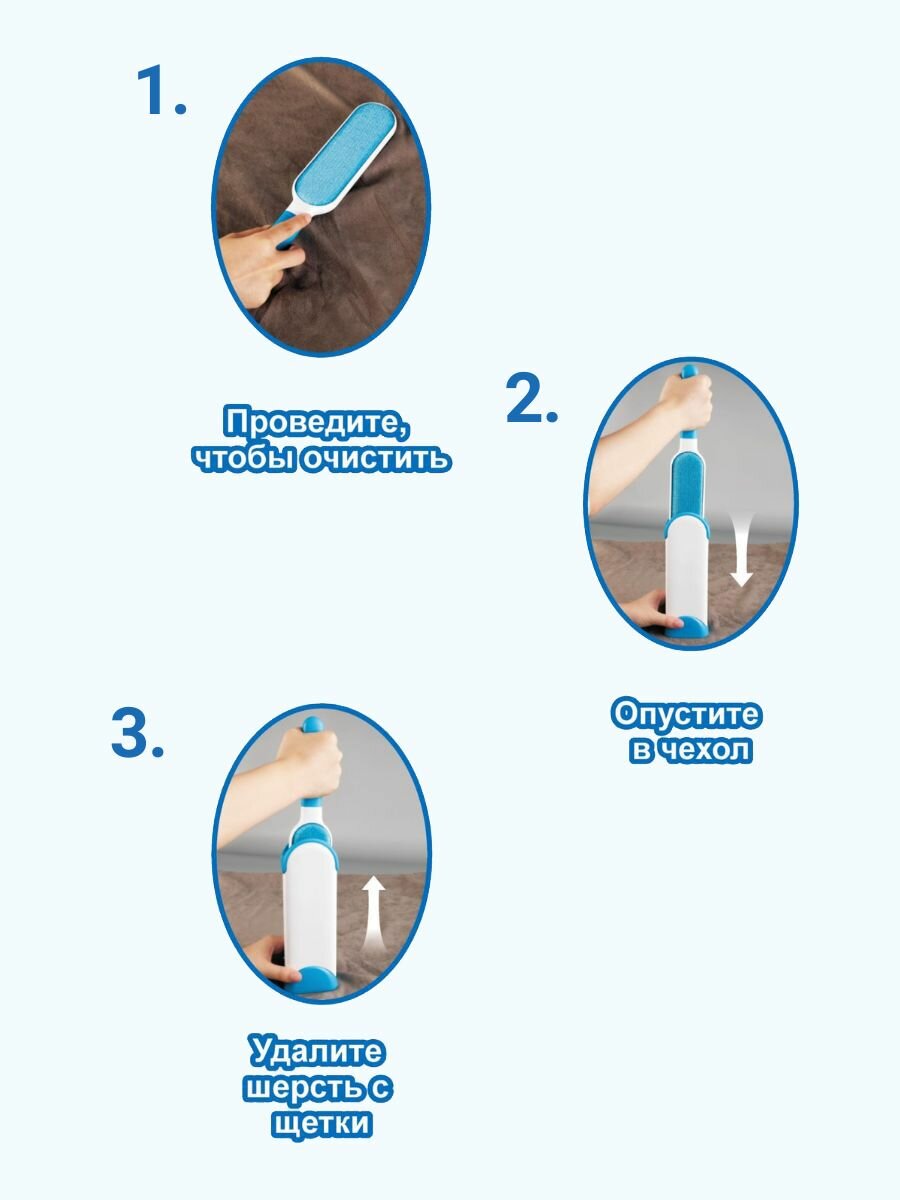 1.

Проведите, чтобы очистить

2.

Опустите в чехол

3.

Удалите шерсть с щетки