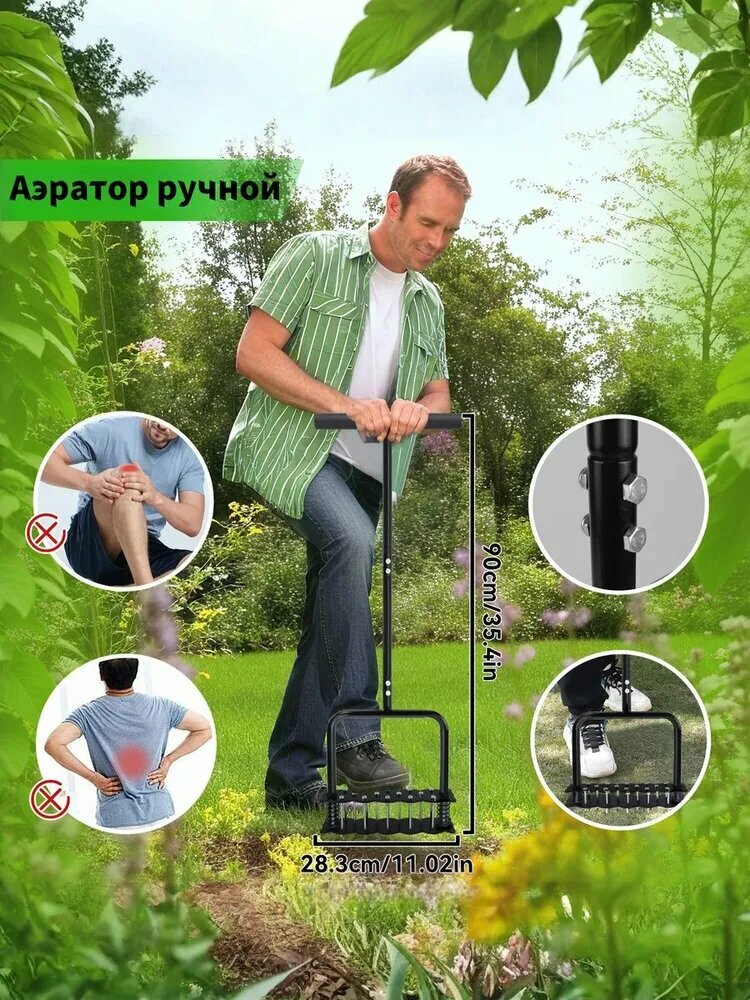 Аэратор ручной

90cm/35.4in

28.3cm/11.02in